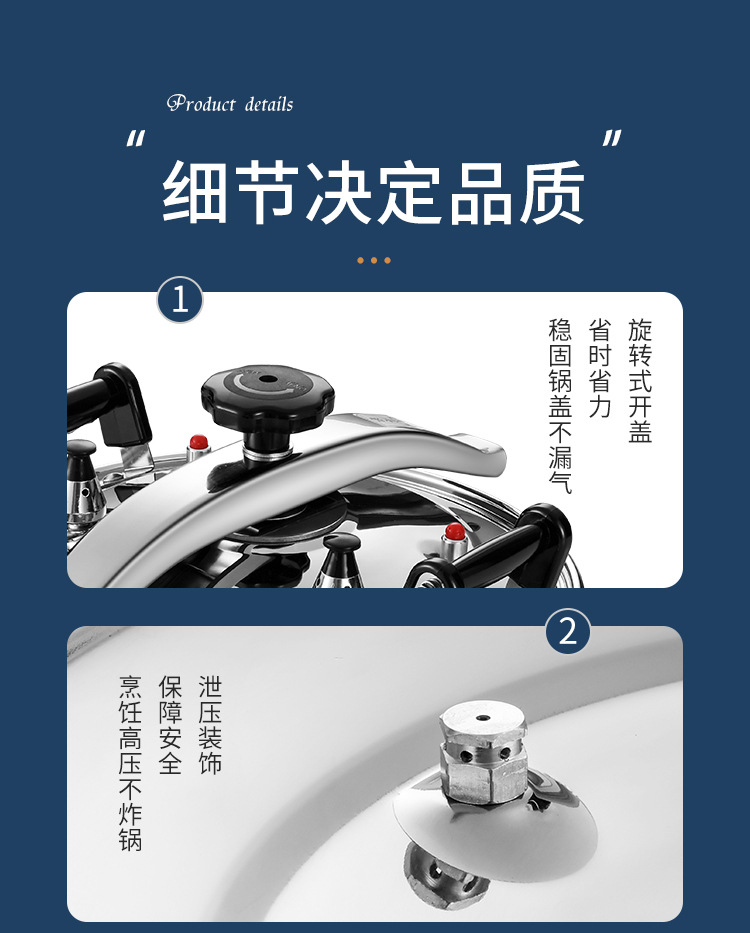 Product details

“细节决定品质”

1

旋转式开盖
省时省力
稳固锅盖不漏气

2

泄压装饰
保障安全
烹饪高压不炸锅