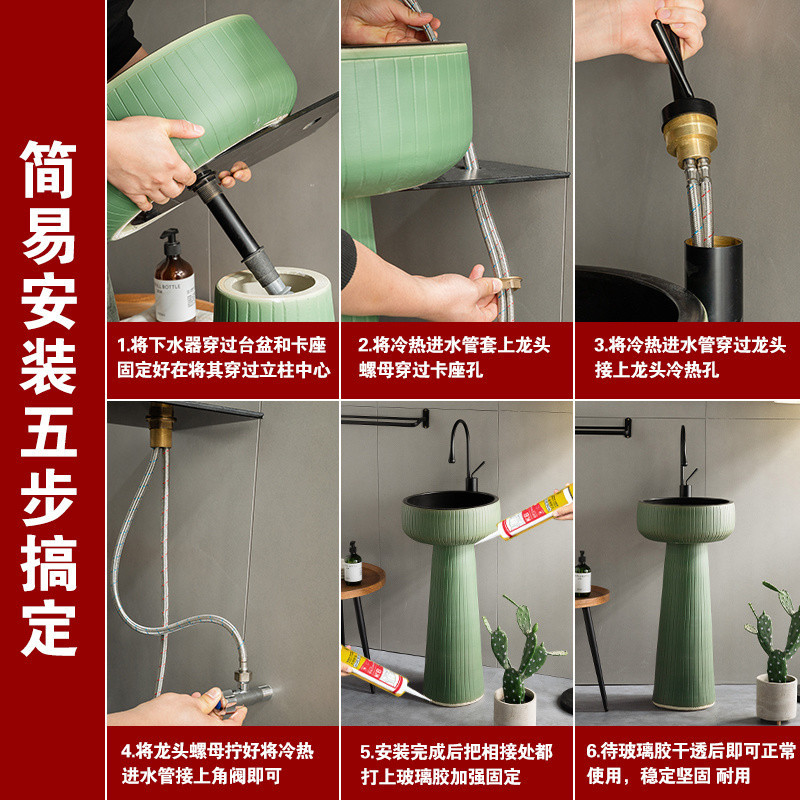 简易安装五步搞定

1.将下水器穿过台盆和卡座固定好在将其穿过立柱中心

2.将冷热进水管套上龙头螺母穿过卡座孔

3.将冷热进水管穿过龙头接上龙头冷热孔

4.将龙头螺母拧好将冷热进水管接上角阀即可

5.安装完成后把相接处都打上玻璃胶加强固定

6.待玻璃胶干透后即可正常使用，稳定坚固 耐用