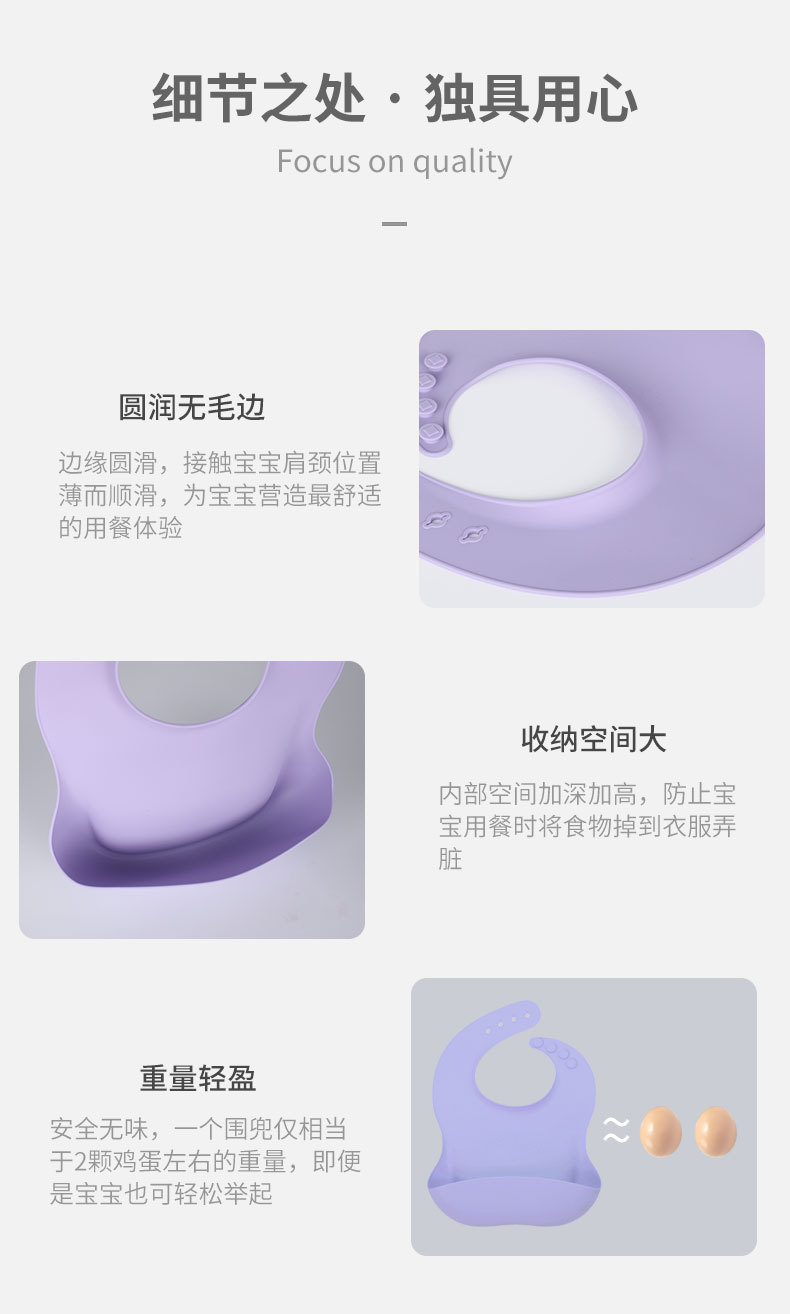 细节之处 · 独具用心

Focus on quality

圆润无毛边

边缘圆滑，接触宝宝肩颈位置薄而顺滑，为宝宝营造最舒适的用餐体验

收纳空间大

内部空间加深加高，防止宝宝用餐时将食物掉到衣服弄脏

重量轻盈

安全无味，一个围兜仅相当于2颗鸡蛋左右的重量，即便是宝宝也可轻松举起

≈