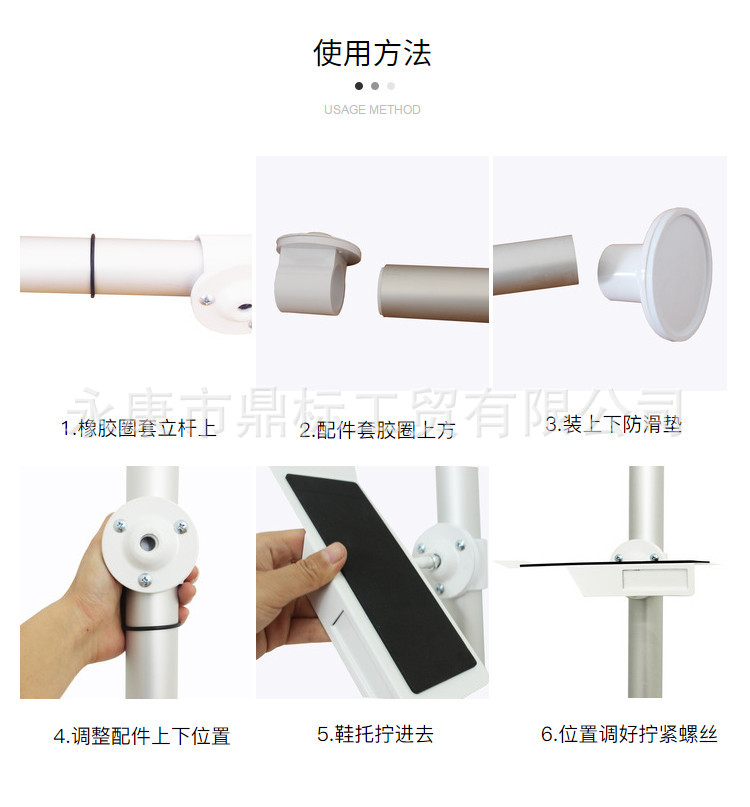 使用方法

USAGE METHOD

永康市鼎标工贸有限公司

1.橡胶圈套立杆上

2.配件套胶圈上方

3.装上下防滑垫

4.调整配件上下位置

5.鞋托拧进去

6.位置调好拧紧螺丝