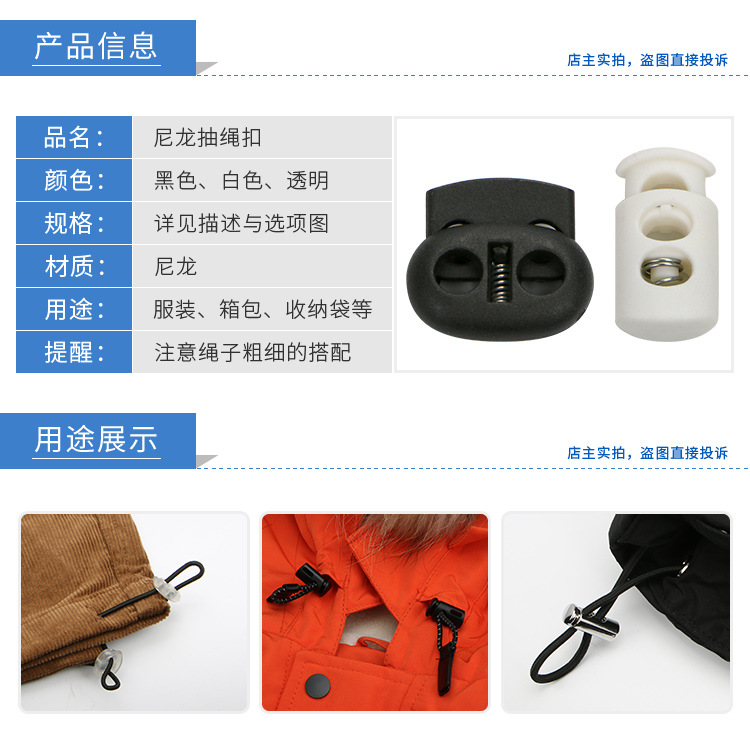 产品信息

店主实拍，盗图直接投诉

| 品名： | 尼龙抽绳扣 |
|---|---|
| 颜色： | 黑色、白色、透明 |
| 规格： | 详见描述与选项图 |
| 材质： | 尼龙 |
| 用途： | 服装、箱包、收纳袋等 |
| 提醒： | 注意绳子粗细的搭配 |

用途展示

店主实拍，盗图直接投诉