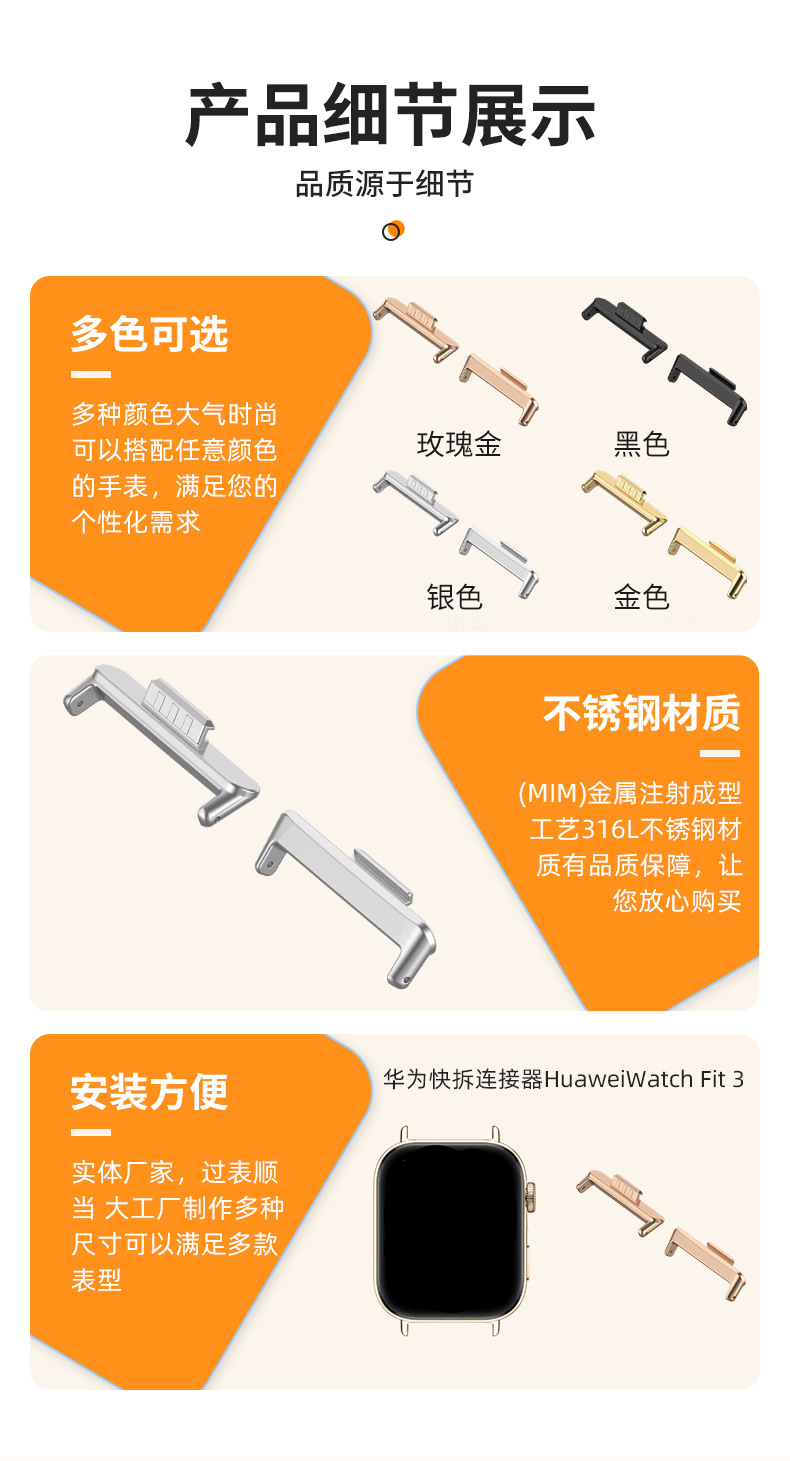 产品细节展示

品质源于细节

多色可选

多种颜色大气时尚可以搭配任意颜色的手表，满足您的个性化需求

玫瑰金

黑色

银色

金色

不锈钢材质

(MIM)金属注射成型工艺316L不锈钢材质有品质保障，让您放心购买

安装方便

实体厂家，过表顺当 大工厂制作多种尺寸可以满足多款表型

华为快拆连接器HuaweiWatch Fit 3