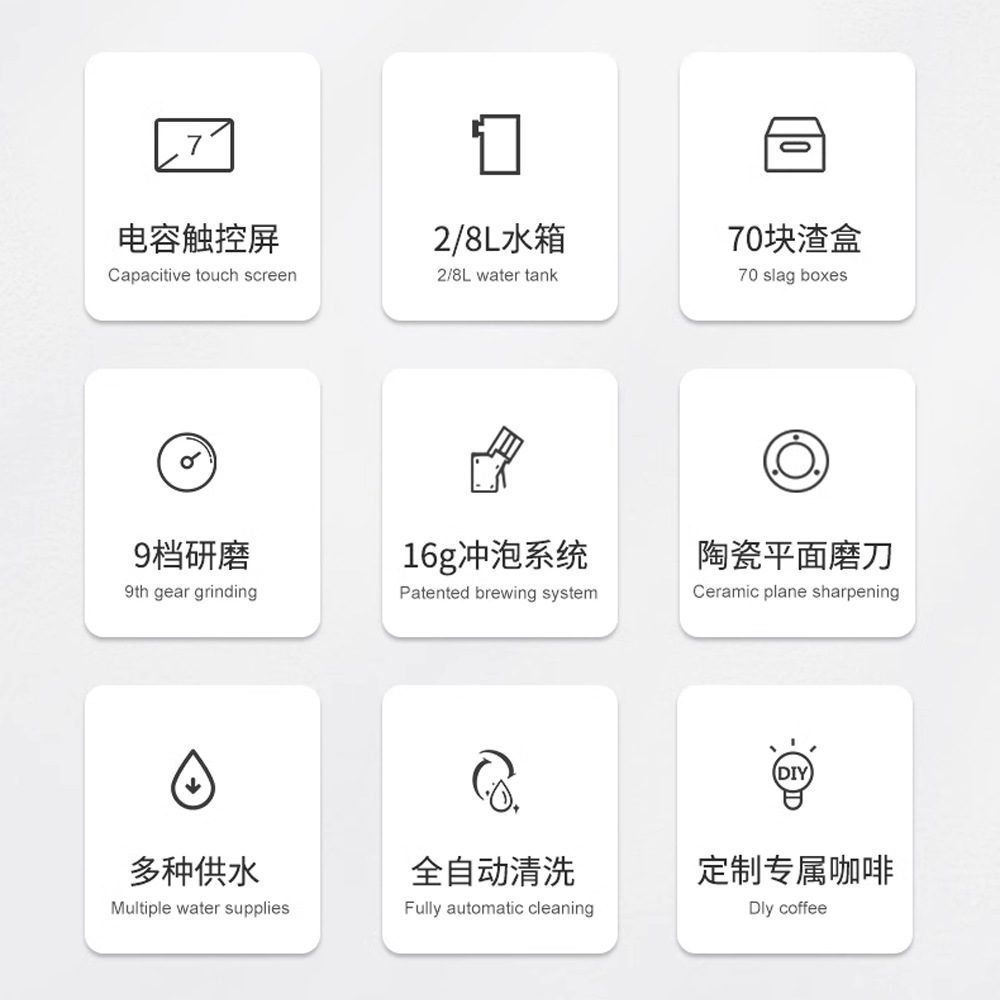 7

电容触控屏
Capacitive touch screen

2/8L水箱
2/8L water tank

70块渣盒
70 slag boxes

9档研磨
9th gear grinding

16g冲泡系统
Patented brewing system

陶瓷平面磨刀
Ceramic plane sharpening

多种供水
Multiple water supplies

全自动清洗
Fully automatic cleaning

DIY

定制专属咖啡
Dly coffee