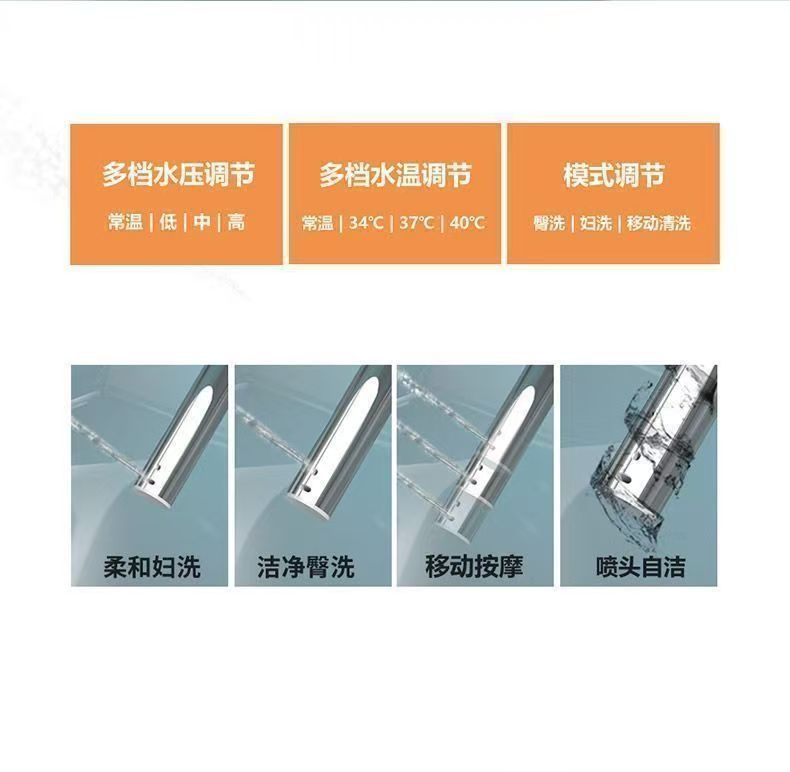 多档水压调节

常温 | 低 | 中 | 高

多档水温调节

常温 | 34℃ | 37℃ | 40℃

模式调节

臀洗 | 妇洗 | 移动清洗

柔和妇洗

洁净臀洗

移动按摩

喷头自洁