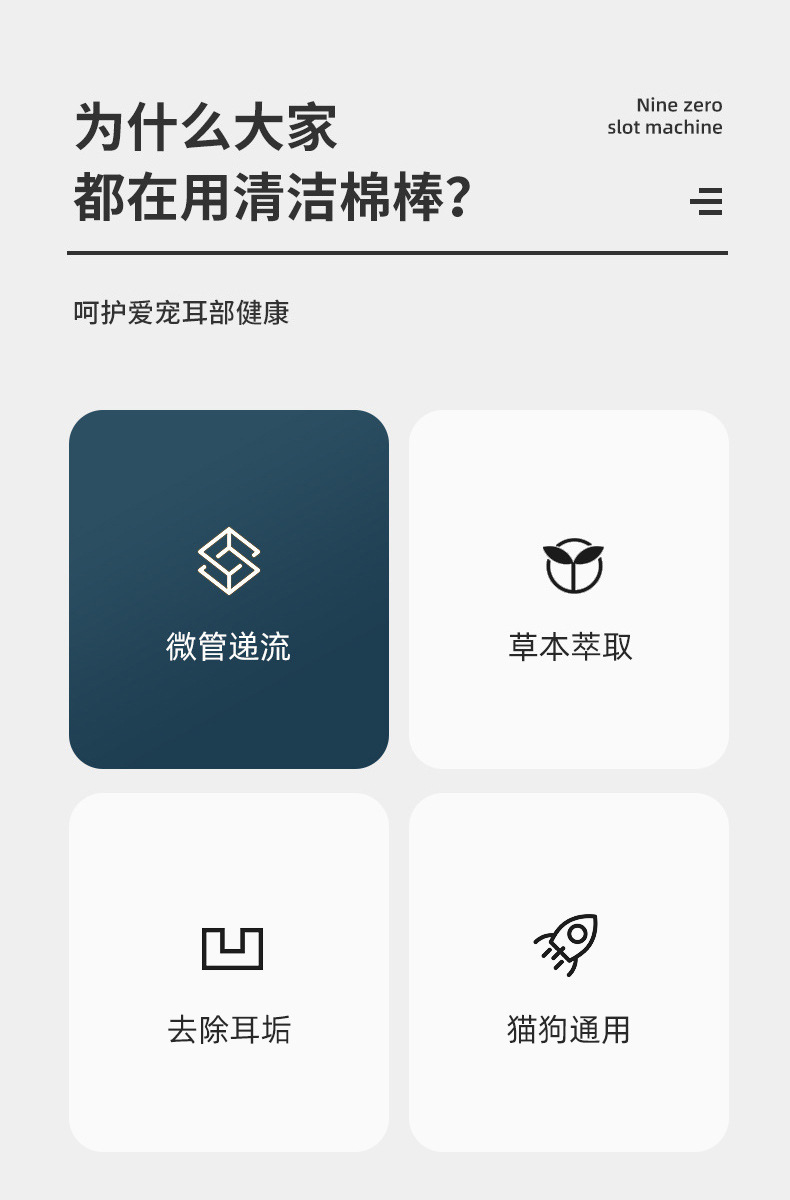 为什么大家
都在用清洁棉棒?

Nine zero
slot machine

呵护爱宠耳部健康

微管递流

草本萃取

去除耳垢

猫狗通用