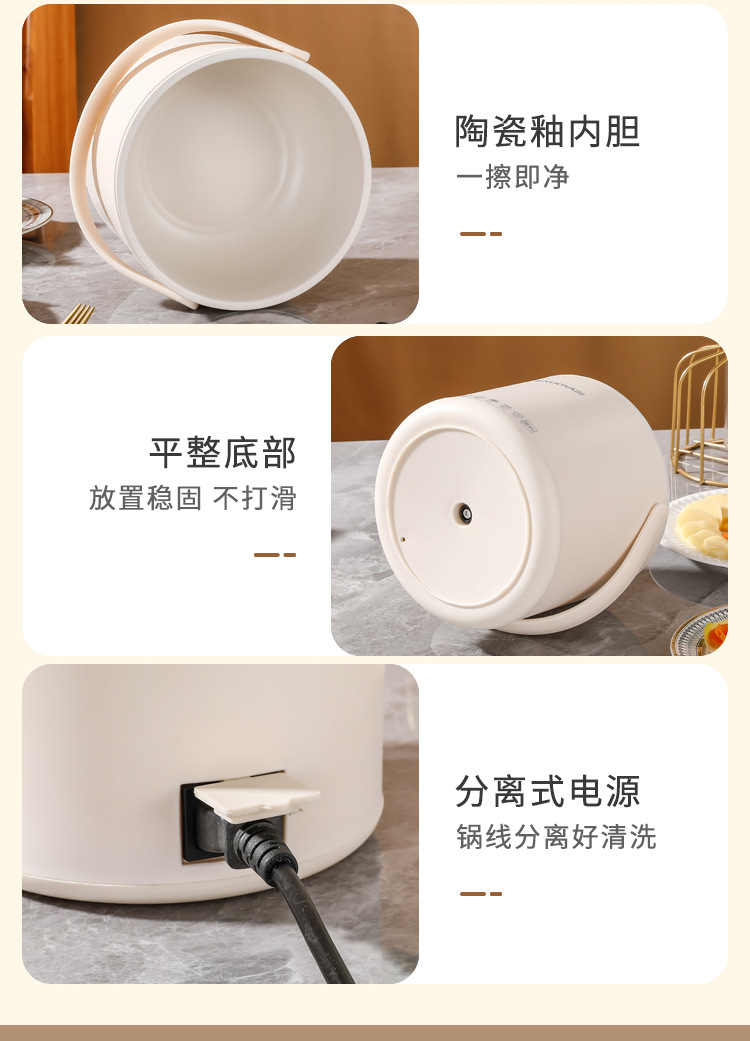 陶瓷釉内胆
一擦即净

平整底部
放置稳固 不打滑

分离式电源
锅线分离好清洗