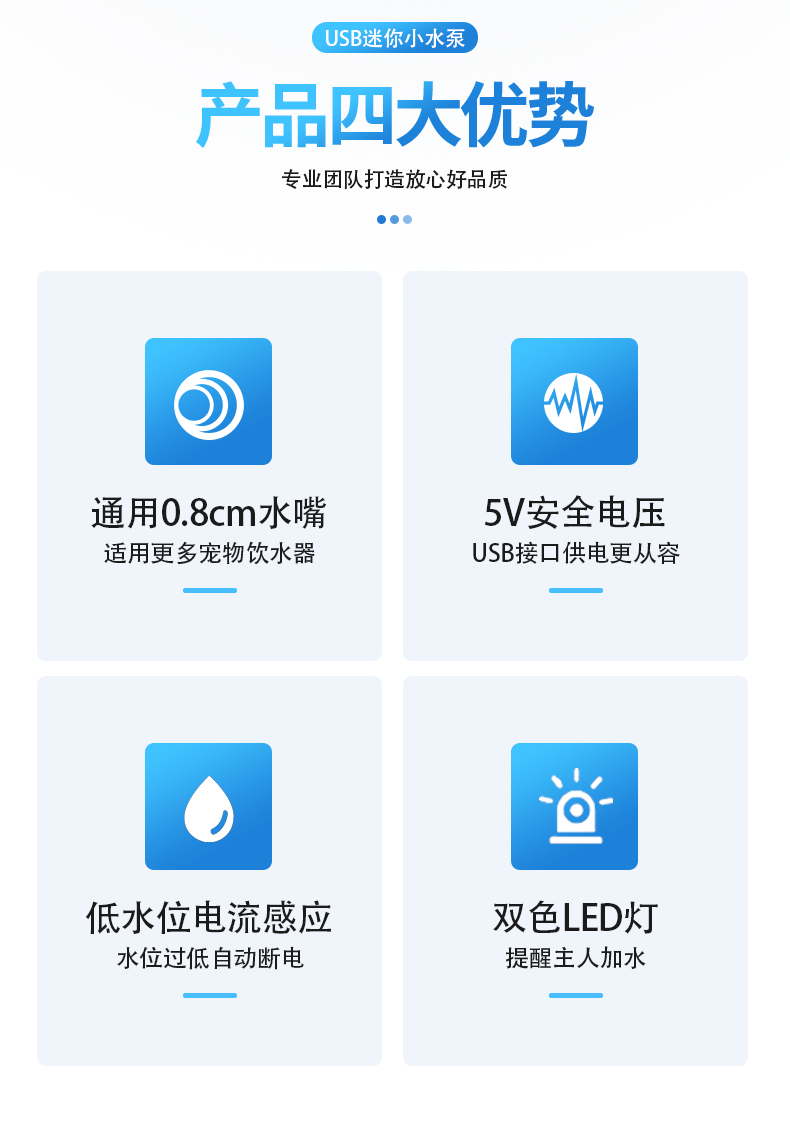 USB迷你小水泵

产品四大优势

专业团队打造放心好品质

通用0.8cm水嘴

适用更多宠物饮水器

5V安全电压

USB接口供电更从容

低水位电流感应

水位过低自动断电

双色LED灯

提醒主人加水