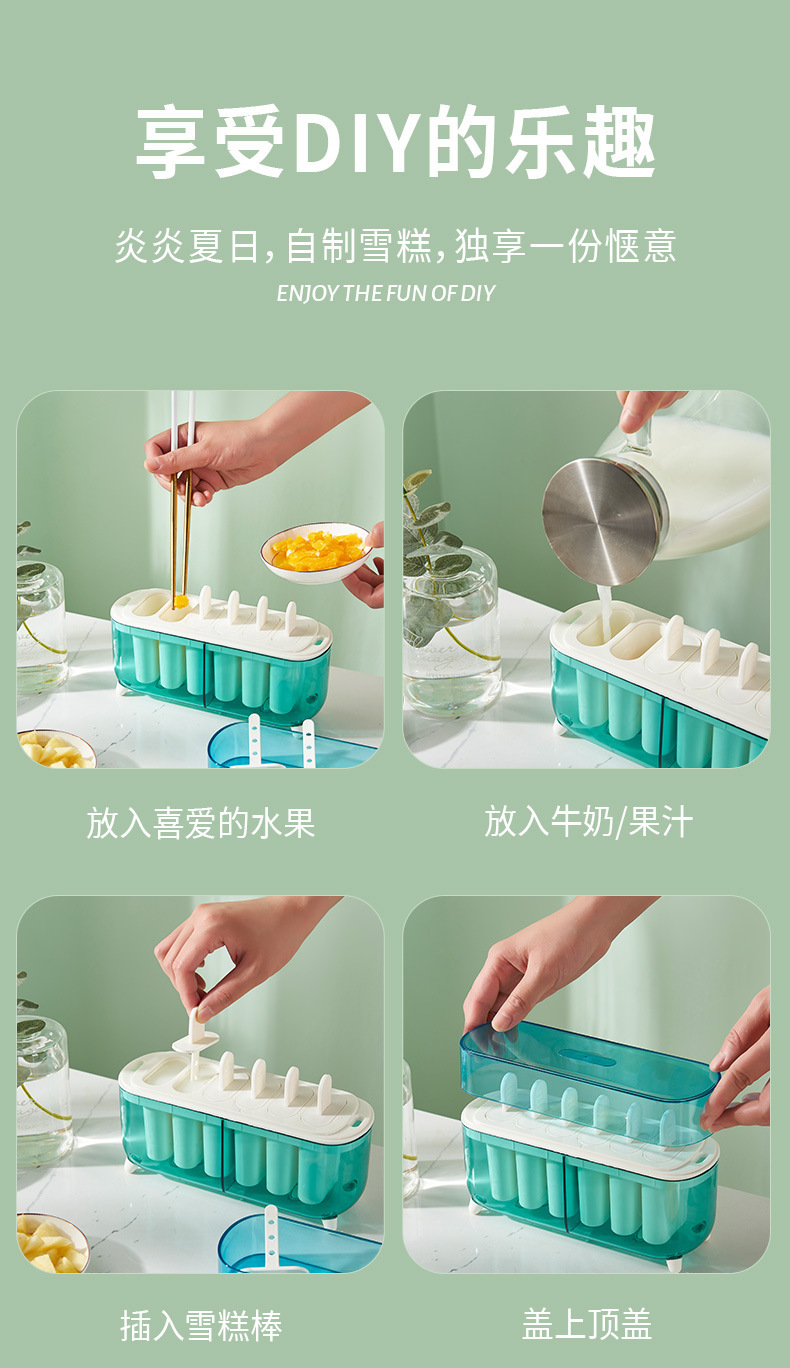 享受DIY的乐趣

炎炎夏日，自制雪糕，独享一份惬意

ENJOY THE FUN OF DIY

放入喜爱的水果

放入牛奶/果汁

插入雪糕棒

盖上顶盖