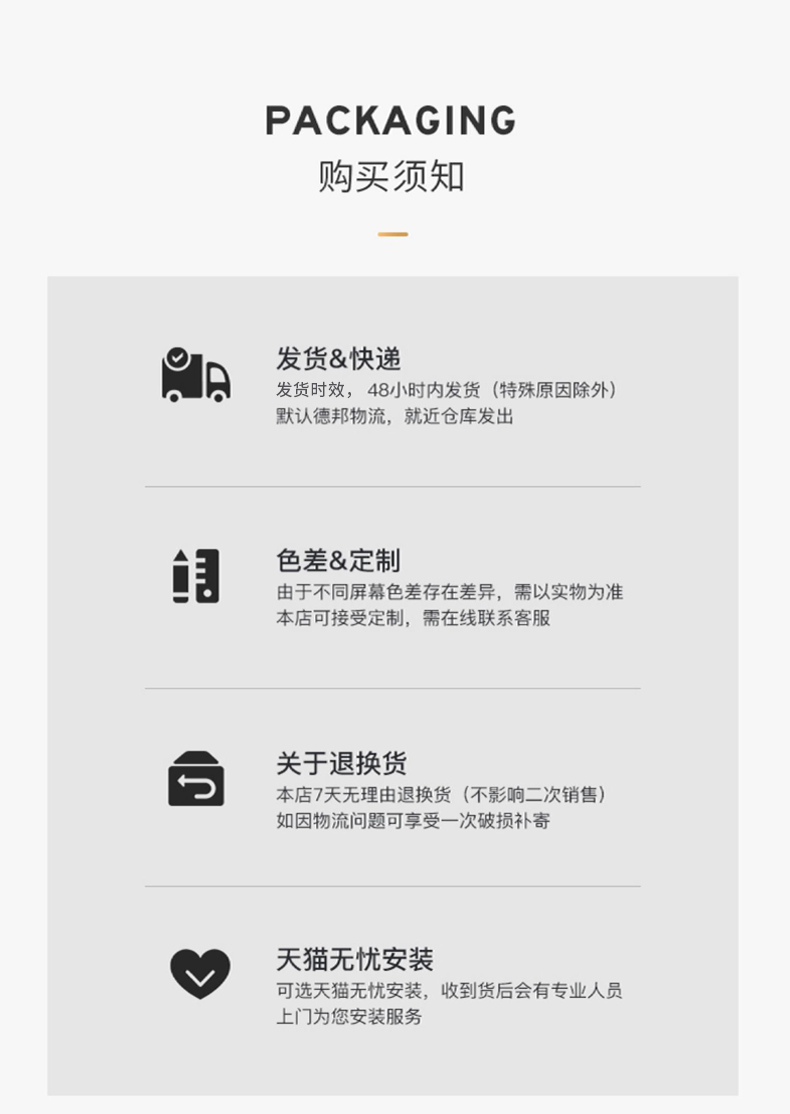 PACKAGING
购买须知

发货&快递
发货时效，48小时内发货（特殊原因除外）
默认德邦物流，就近仓库发出

色差&定制
由于不同屏幕色差存在差异，需以实物为准
本店可接受定制，需在线联系客服

关于退换货
本店7天无理由退换货（不影响二次销售）
如因物流问题可享受一次破损补寄

天猫无忧安装
可选天猫无忧安装，收到货后会有专业人员
上门为您安装服务