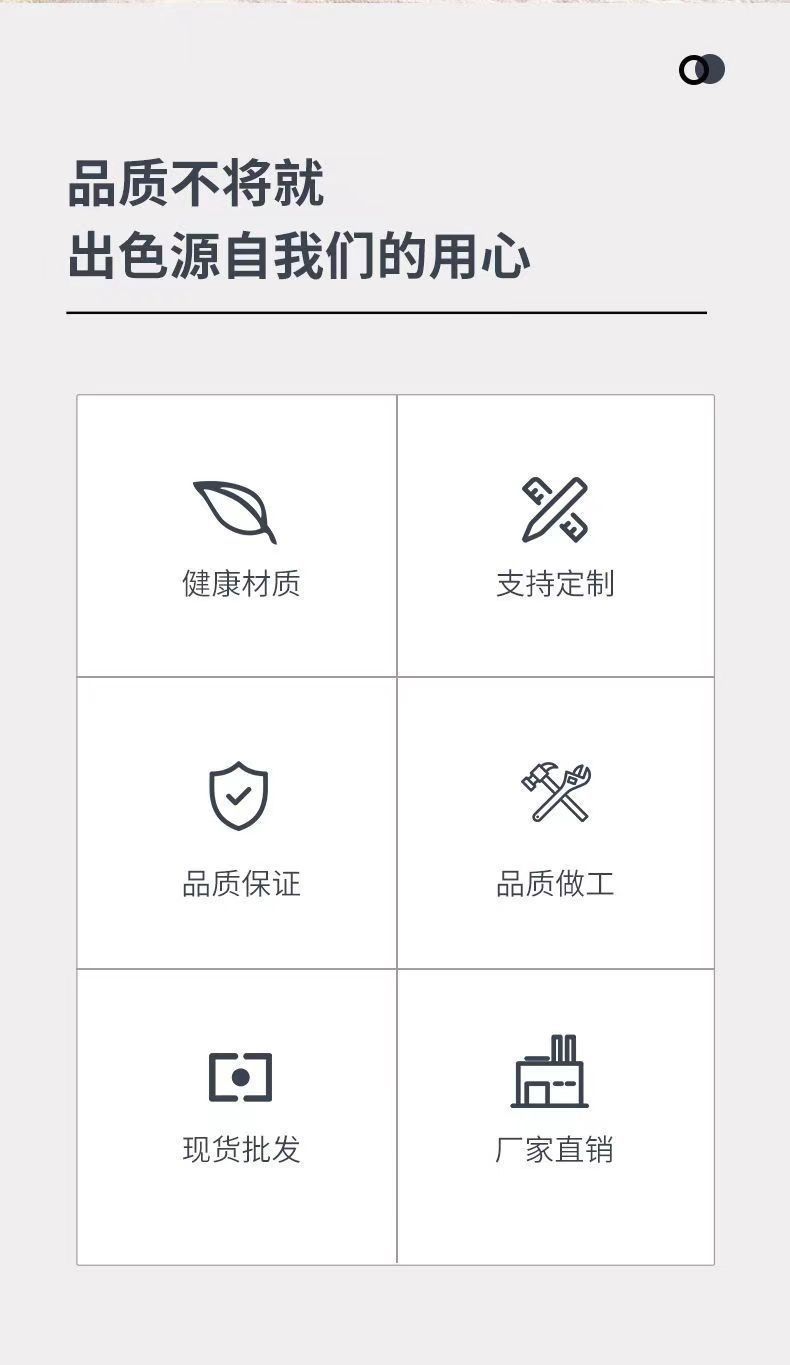 品质不将就
出色源自我们的用心

健康材质

支持定制

品质保证

品质做工

现货批发

厂家直销