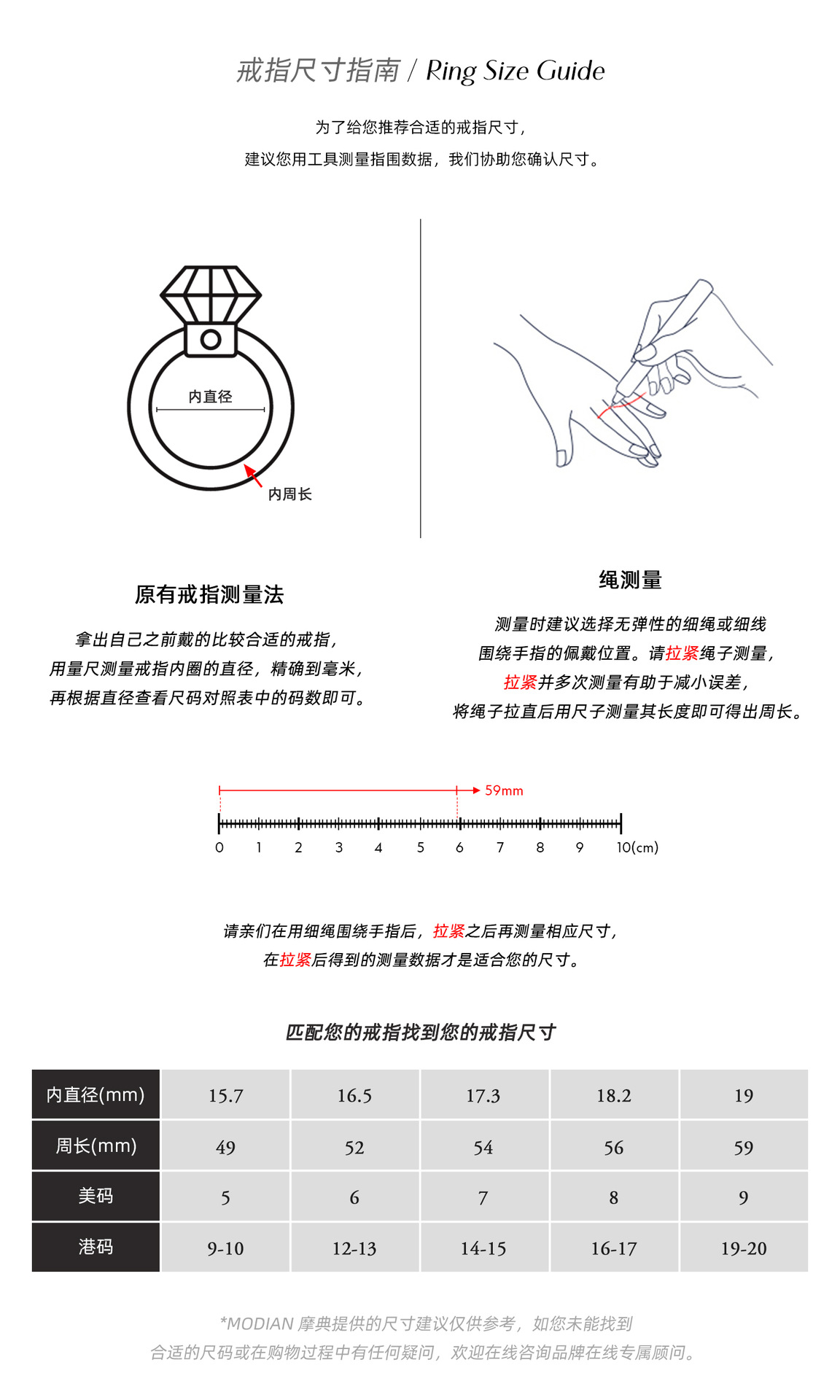 戒指尺寸指南 / Ring Size Guide

为了给您推荐合适的戒指尺寸，
建议您用工具测量指围数据，我们协助您确认尺寸。

内直径

内周长

原有戒指测量法

拿出自己之前戴的比较合适的戒指，
用量尺测量戒指内圈的直径，精确到毫米，
再根据直径查看尺码对照表中的码数即可。

绳测量

测量时建议选择无弹性的细绳或细线
围绕手指的佩戴位置。请拉紧绳子测量，
拉紧并多次测量有助于减小误差，
将绳子拉直后用尺子测量其长度即可得出周长。

59mm

0 1 2 3 4 5 6 7 8 9 10(cm)

请亲们在用细绳围绕手指后，拉紧之后再测量相应尺寸，
在拉紧后得到的测量数据才是适合您的尺寸。

匹配您的戒指找到您的戒指尺寸

| 内直径(mm) | 15.7 | 16.5 | 17.3 | 18.2 | 19 |
|---|---|---|---|---|---|
| 周长(mm) | 49 | 52 | 54 | 56 | 59 |
| 美码 | 5 | 6 | 7 | 8 | 9 |
| 港码 | 9-10 | 12-13 | 14-15 | 16-17 | 19-20 |

*MODIAN 摩典提供的尺寸建议仅供参考，如您未能找到
合适的尺码或在购物过程中有任何疑问，欢迎在线咨询品牌在线专属顾问。