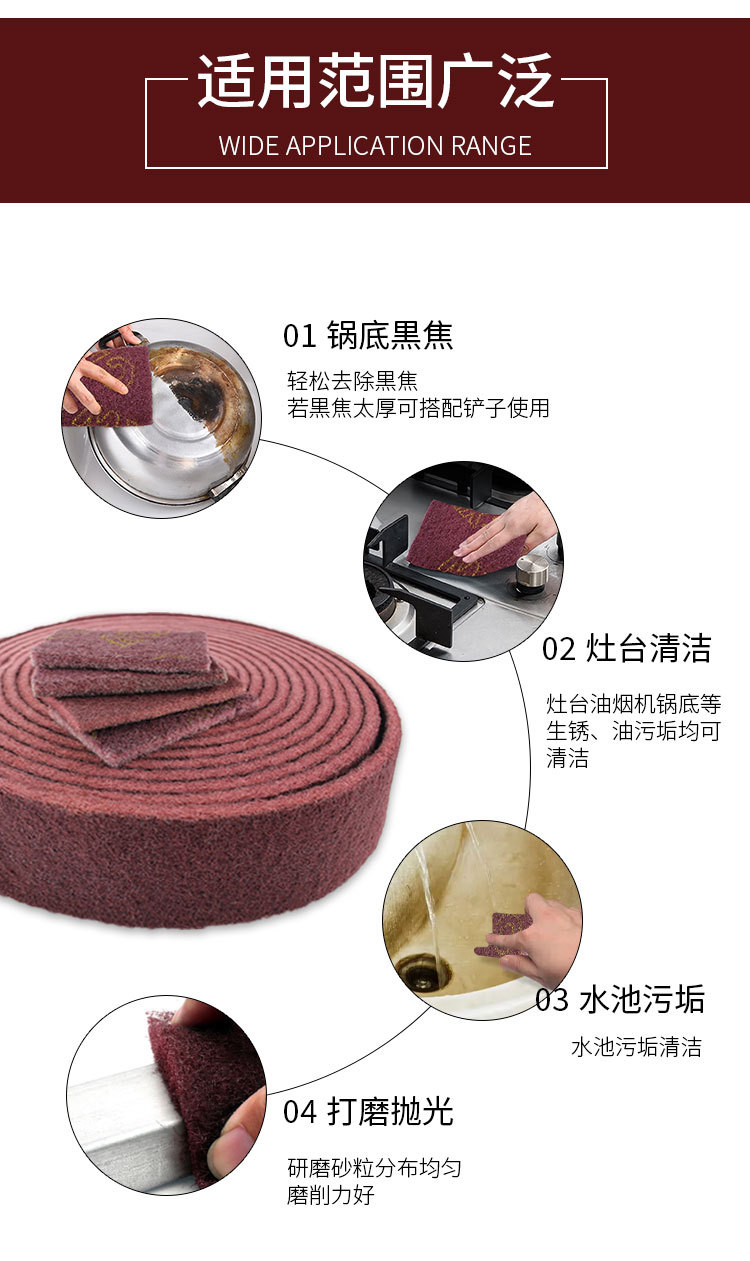 适用范围广泛

WIDE APPLICATION RANGE

01 锅底黑焦

轻松去除黑焦
若黑焦太厚可搭配铲子使用

02 灶台清洁

灶台油烟机锅底等生锈、油污垢均可清洁

03 水池污垢

水池污垢清洁

04 打磨抛光

研磨砂粒分布均匀
磨削力好