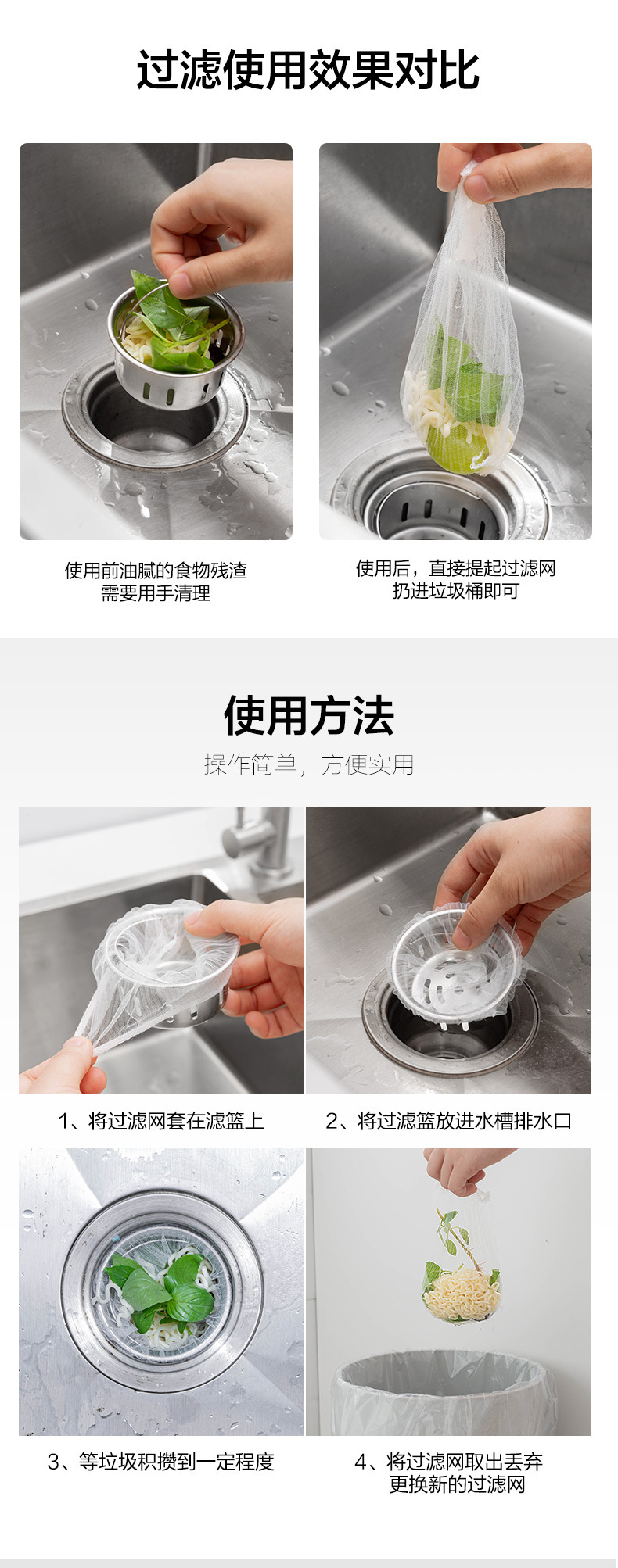 过滤使用效果对比

使用前油腻的食物残渣
需要用手清理

使用后，直接提起过滤网
扔进垃圾桶即可

使用方法

操作简单，方便实用

1、将过滤网套在滤篮上

2、将过滤篮放进水槽排水口

3、等垃圾积攒到一定程度

4、将过滤网取出丢弃
更换新的过滤网