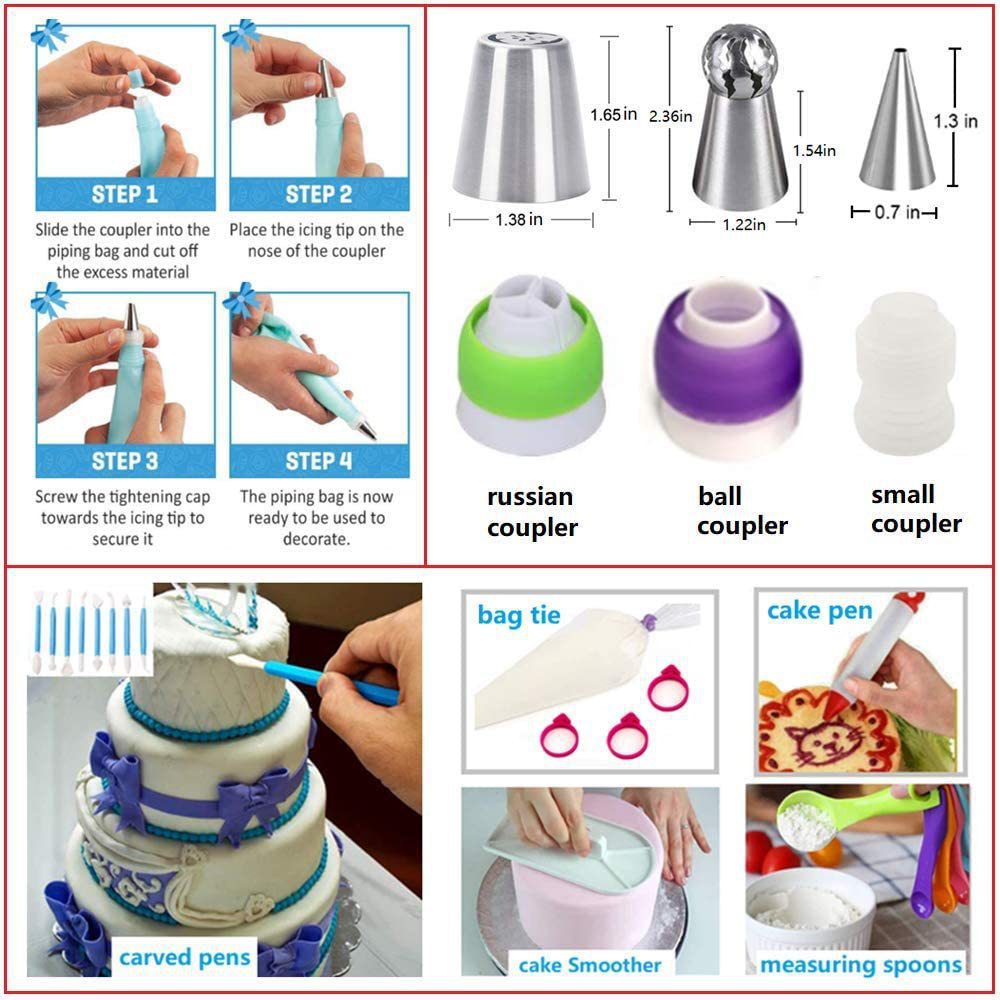 STEP 1
Slide the coupler into the piping bag and cut off the excess material

STEP 2
Place the icing tip on the nose of the coupler

STEP 3
Screw the tightening cap towards the icing tip to secure it

STEP 4
The piping bag is now ready to be used to decorate.

1.65 in
1.38 in
2.36in
1.54in
1.22in
1.3 in
0.7 in

russian coupler
ball coupler
small coupler

carved pens
bag tie
cake pen
cake Smoother
measuring spoons