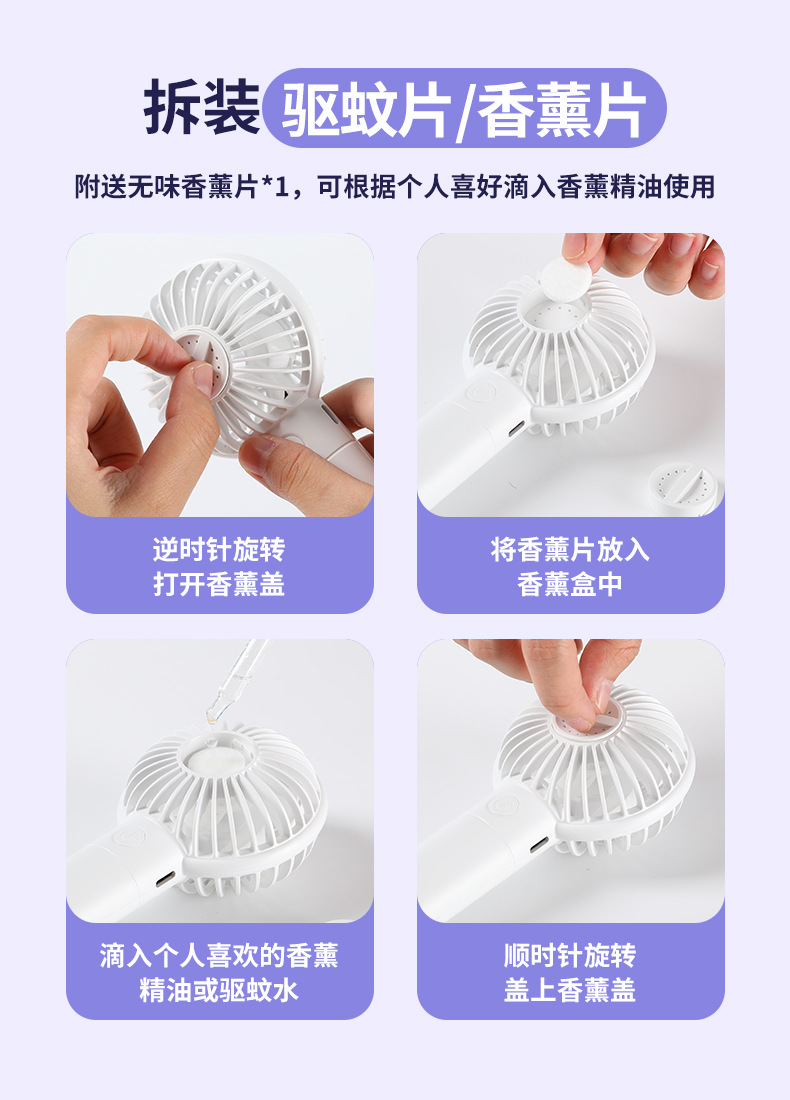 拆装 驱蚊片/香薰片

附送无味香薰片*1，可根据个人喜好滴入香薰精油使用

逆时针旋转
打开香薰盖

将香薰片放入
香薰盒中

滴入个人喜欢的香薰
精油或驱蚊水

顺时针旋转
盖上香薰盖