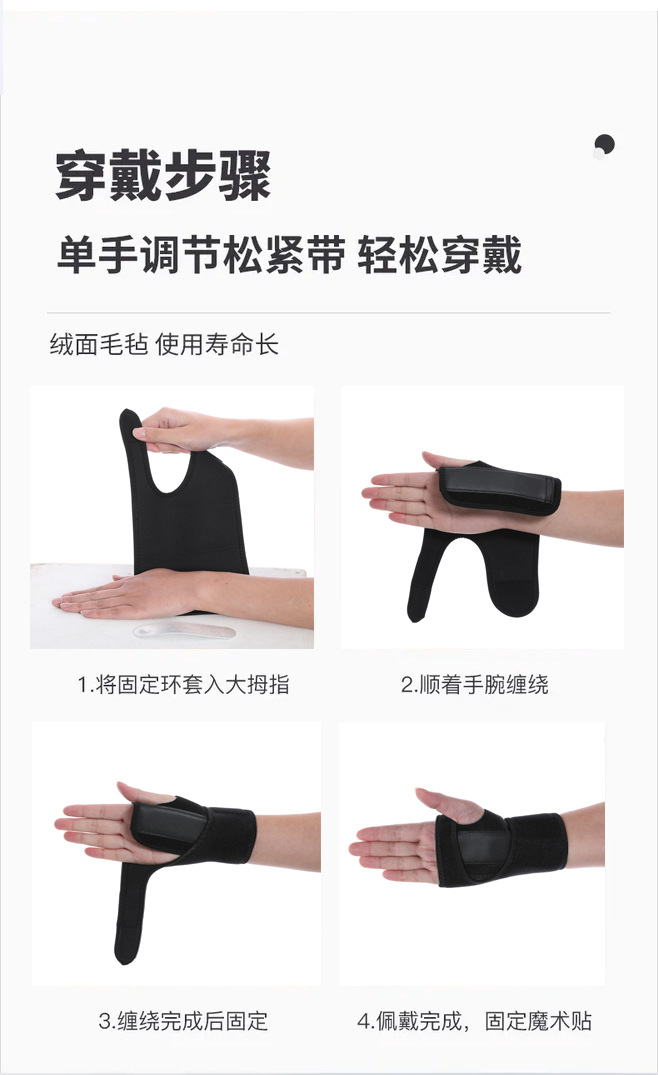 穿戴步骤

单手调节松紧带 轻松穿戴

绒面毛毡 使用寿命长

1.将固定环套入大拇指

2.顺着手腕缠绕

3.缠绕完成后固定

4.佩戴完成，固定魔术贴