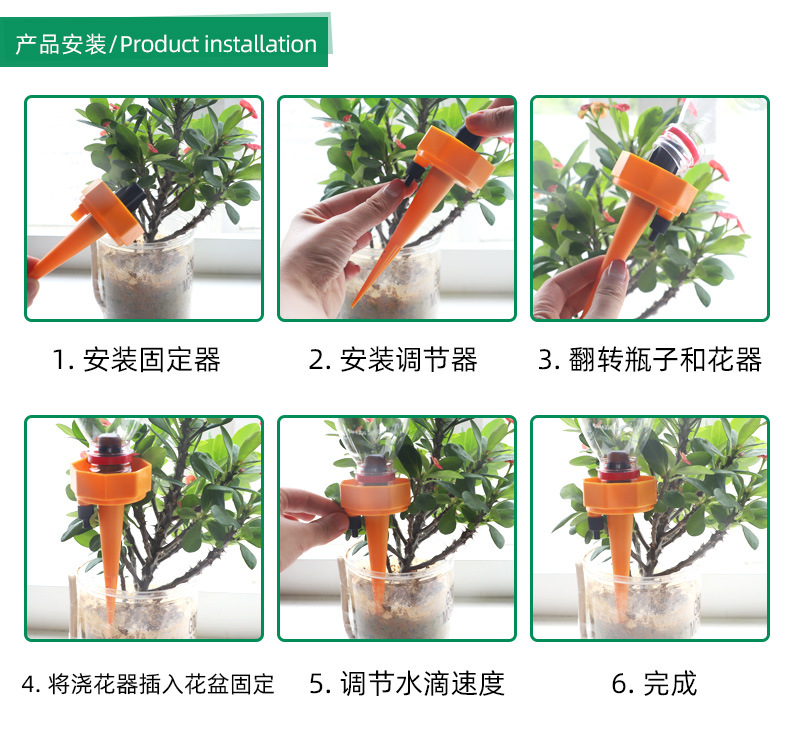 产品安装/Product installation

1. 安装固定器

2. 安装调节器

3. 翻转瓶子和花器

4. 将浇花器插入花盆固定

5. 调节水滴速度

6. 完成