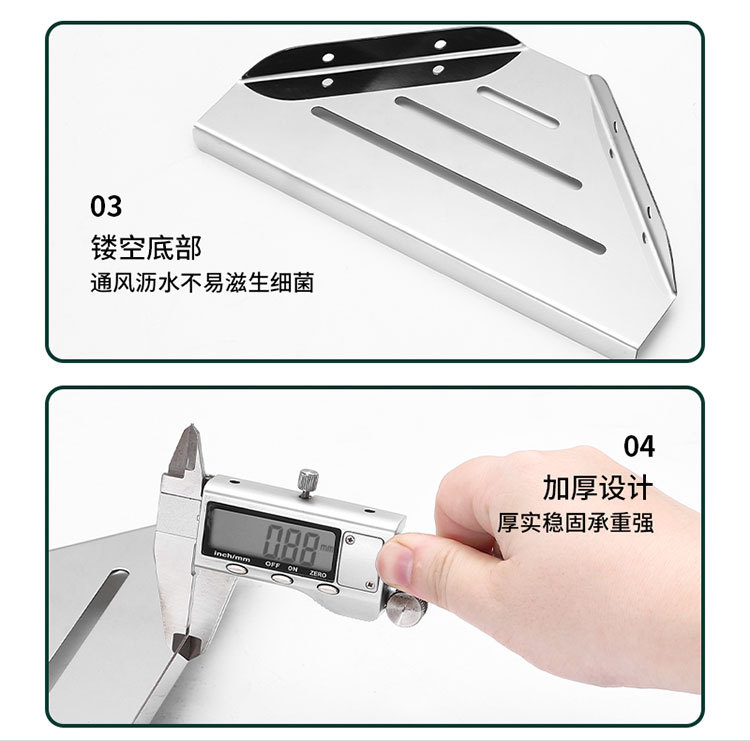 03
镂空底部
通风沥水不易滋生细菌

04
加厚设计
厚实稳固承重强

0.88 mm
inch/mm
OFF
ON
ZERO