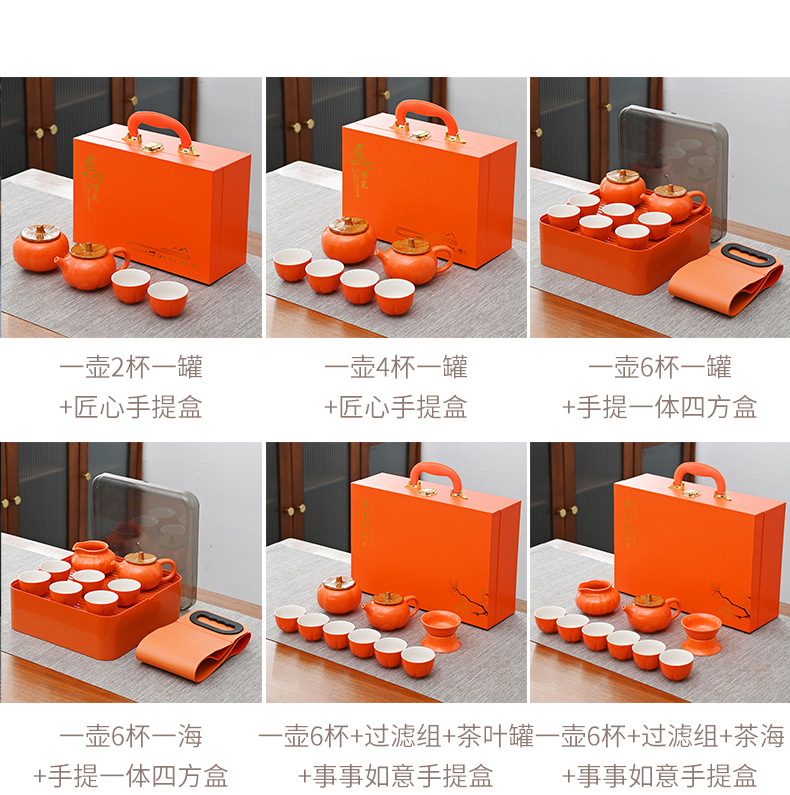 一壶2杯一罐
+匠心手提盒

一壶4杯一罐
+匠心手提盒

一壶6杯一罐
+手提一体四方盒

一壶6杯一海
+手提一体四方盒

一壶6杯+过滤组+茶叶罐
+事事如意手提盒

一壶6杯+过滤组+茶海
+事事如意手提盒