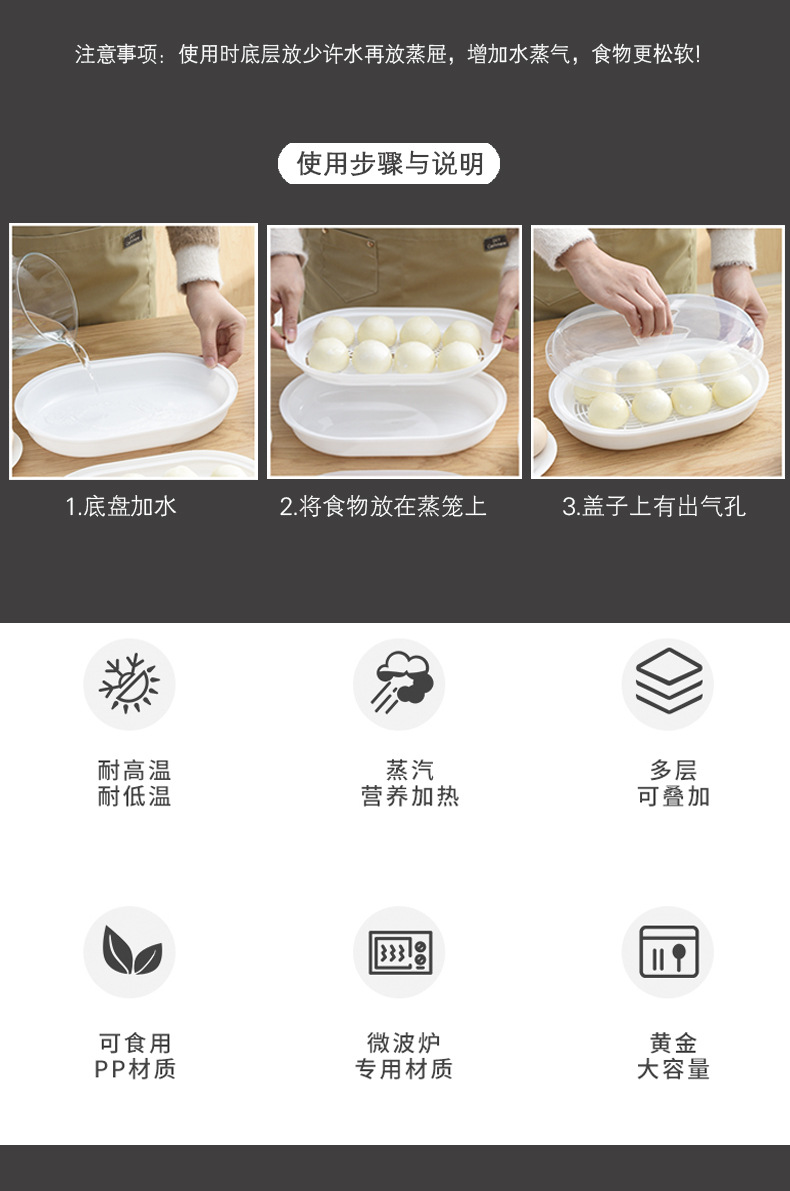 注意事项：使用时底层放少许水再放蒸屉，增加水蒸气，食物更松软!

使用步骤与说明

1.底盘加水

2.将食物放在蒸笼上

3.盖子上有出气孔

耐高温
耐低温

蒸汽
营养加热

多层
可叠加

可食用
PP材质

微波炉
专用材质

黄金
大容量