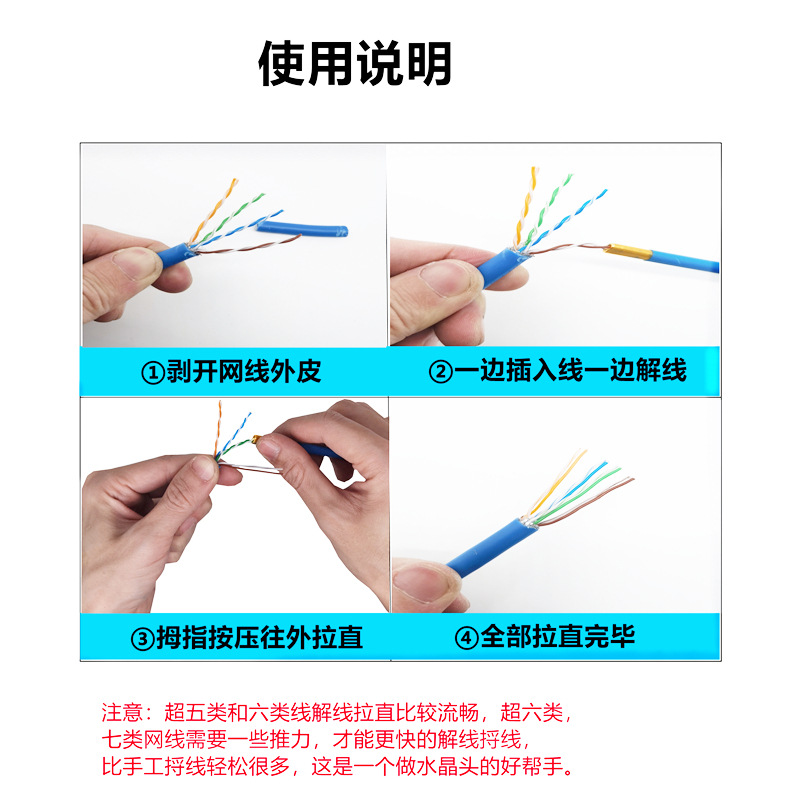 使用说明

①剥开网线外皮

②一边插入线一边解线

③拇指按压往外拉直

④全部拉直完毕

注意：超五类和六类线解线拉直比较流畅，超六类，七类网线需要一些推力，才能更快的解线捋线，比手工捋线轻松很多，这是一个做水晶头的好帮手。