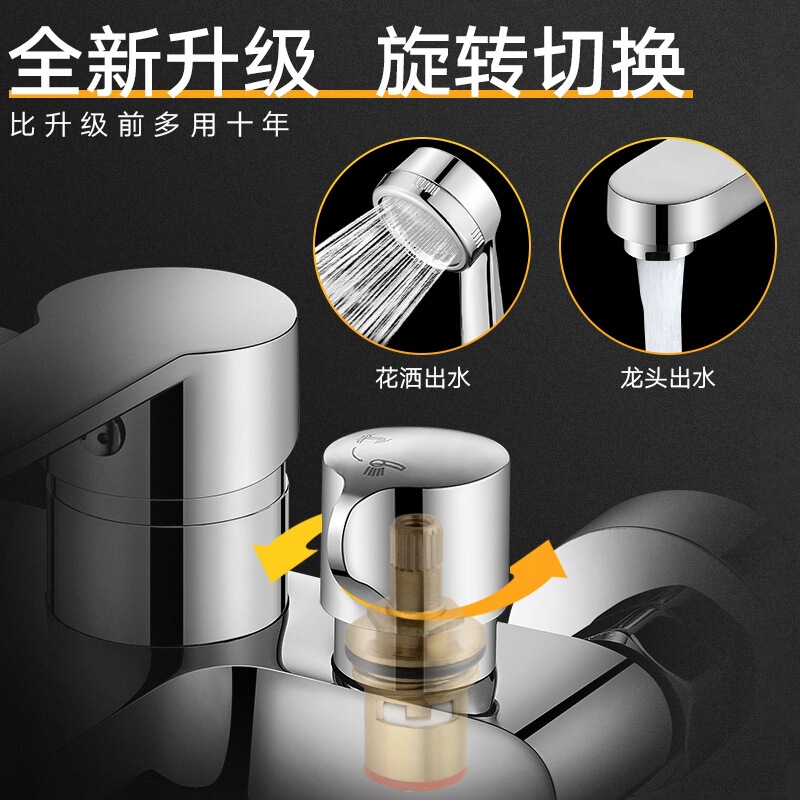 全新升级 旋转切换

比升级前多用十年

花洒出水

龙头出水