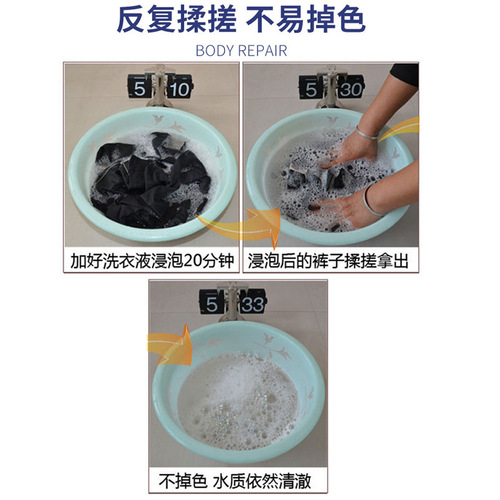 反复揉搓 不易掉色

BODY REPAIR

5 10

加好洗衣液浸泡20分钟

5 30

浸泡后的裤子揉搓拿出

5 33

不掉色 水质依然清澈