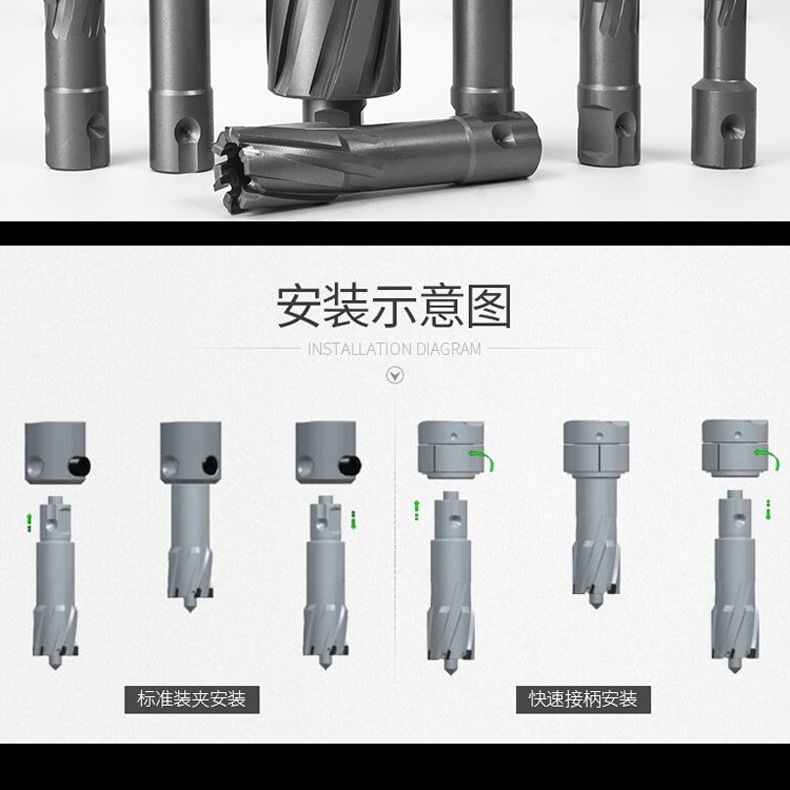 安装示意图
INSTALLATION DIAGRAM

标准装夹安装

快速接柄安装