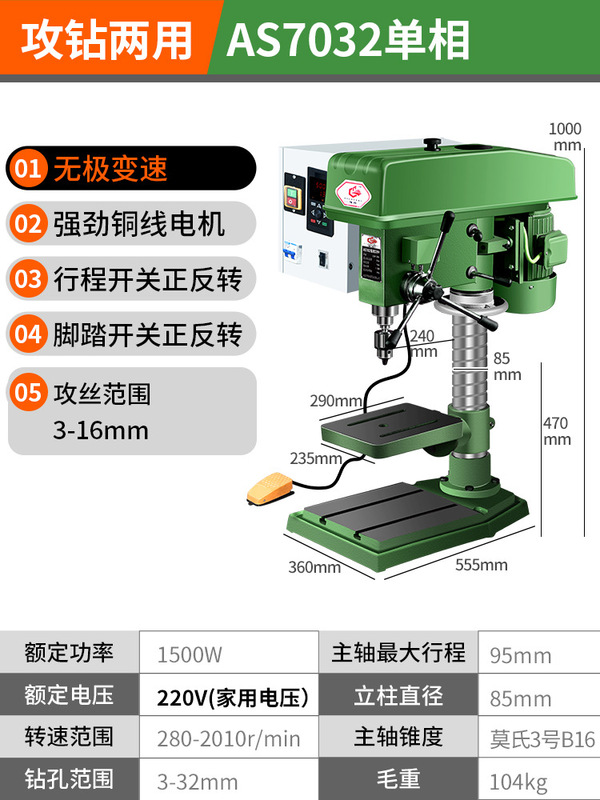 攻钻两用 AS7032单相

01 无极变速
02 强劲铜线电机
03 行程开关正反转
04 脚踏开关正反转
05 攻丝范围 3-16mm

1000 mm
240 mm
85 mm
290mm
470 mm
235mm
360mm
555mm

| 额定功率 | 1500W | 主轴最大行程 | 95mm |
|---|---|---|---|
| 额定电压 | 220V(家用电压) | 立柱直径 | 85mm |
| 转速范围 | 280-2010r/min | 主轴锥度 | 莫氏3号B16 |
| 钻孔范围 | 3-32mm | 毛重 | 104kg |