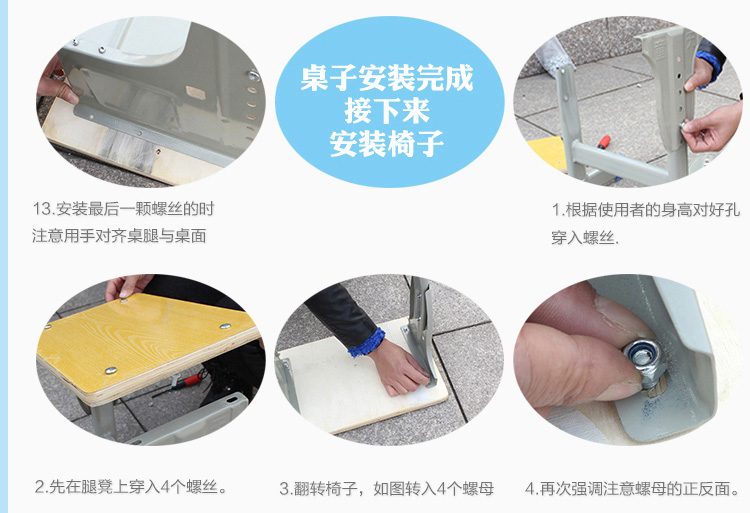 桌子安装完成
接下来
安装椅子

13.安装最后一颗螺丝的时注意用手对齐桌腿与桌面

1.根据使用者的身高对好孔穿入螺丝.

2.先在腿凳上穿入4个螺丝。

3.翻转椅子，如图转入4个螺母

4.再次强调注意螺母的正反面。