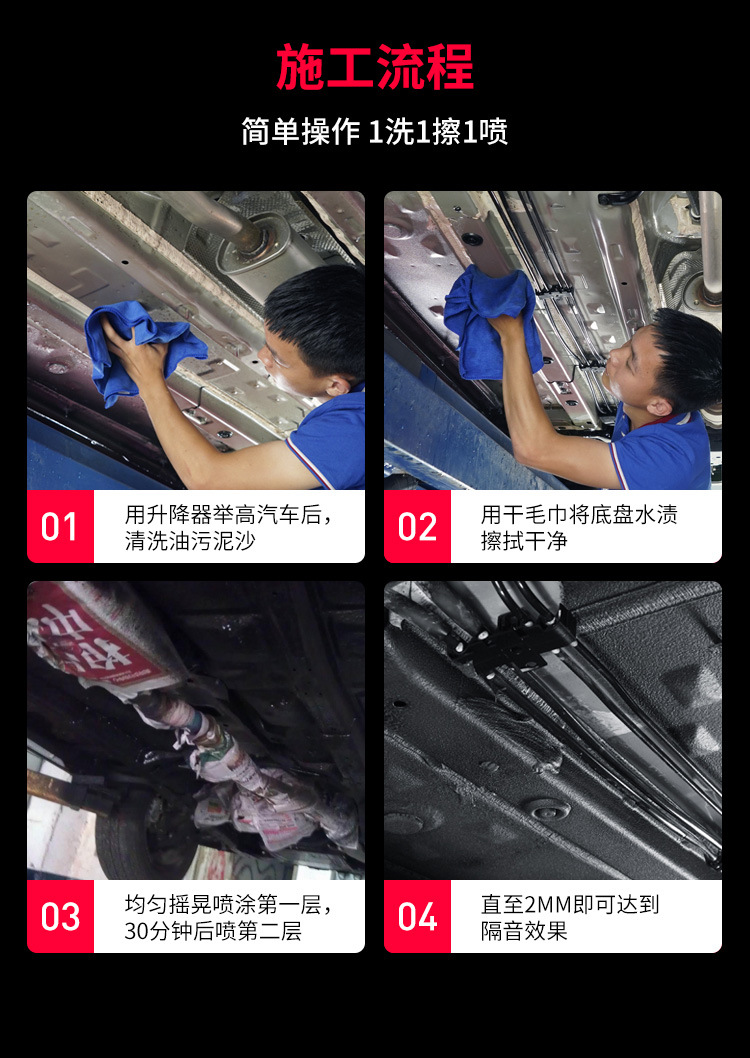 施工流程

简单操作 1洗1擦1喷

01 用升降器举高汽车后，清洗油污泥沙

02 用干毛巾将底盘水渍擦拭干净

03 均匀摇晃喷涂第一层，30分钟后喷第二层

04 直至2MM即可达到隔音效果