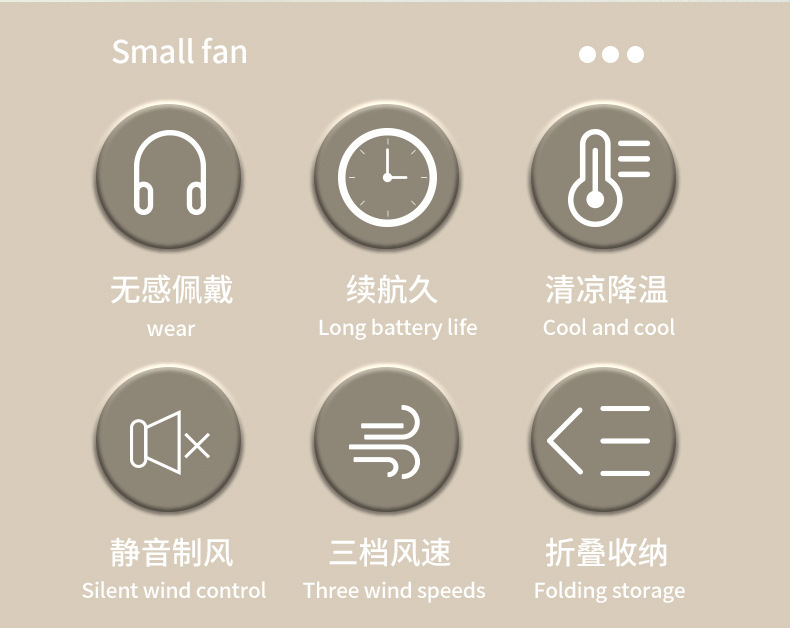 Small fan

无感佩戴
wear

续航久
Long battery life

清凉降温
Cool and cool

静音制风
Silent wind control

三档风速
Three wind speeds

折叠收纳
Folding storage