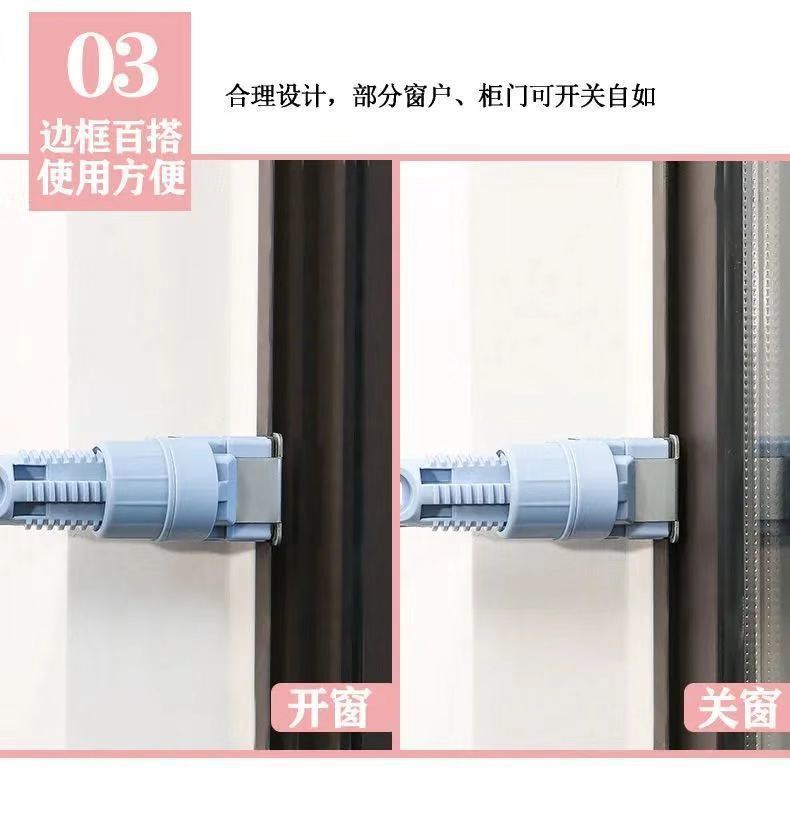 03
边框百搭
使用方便

合理设计，部分窗户、柜门可开关自如

开窗

关窗