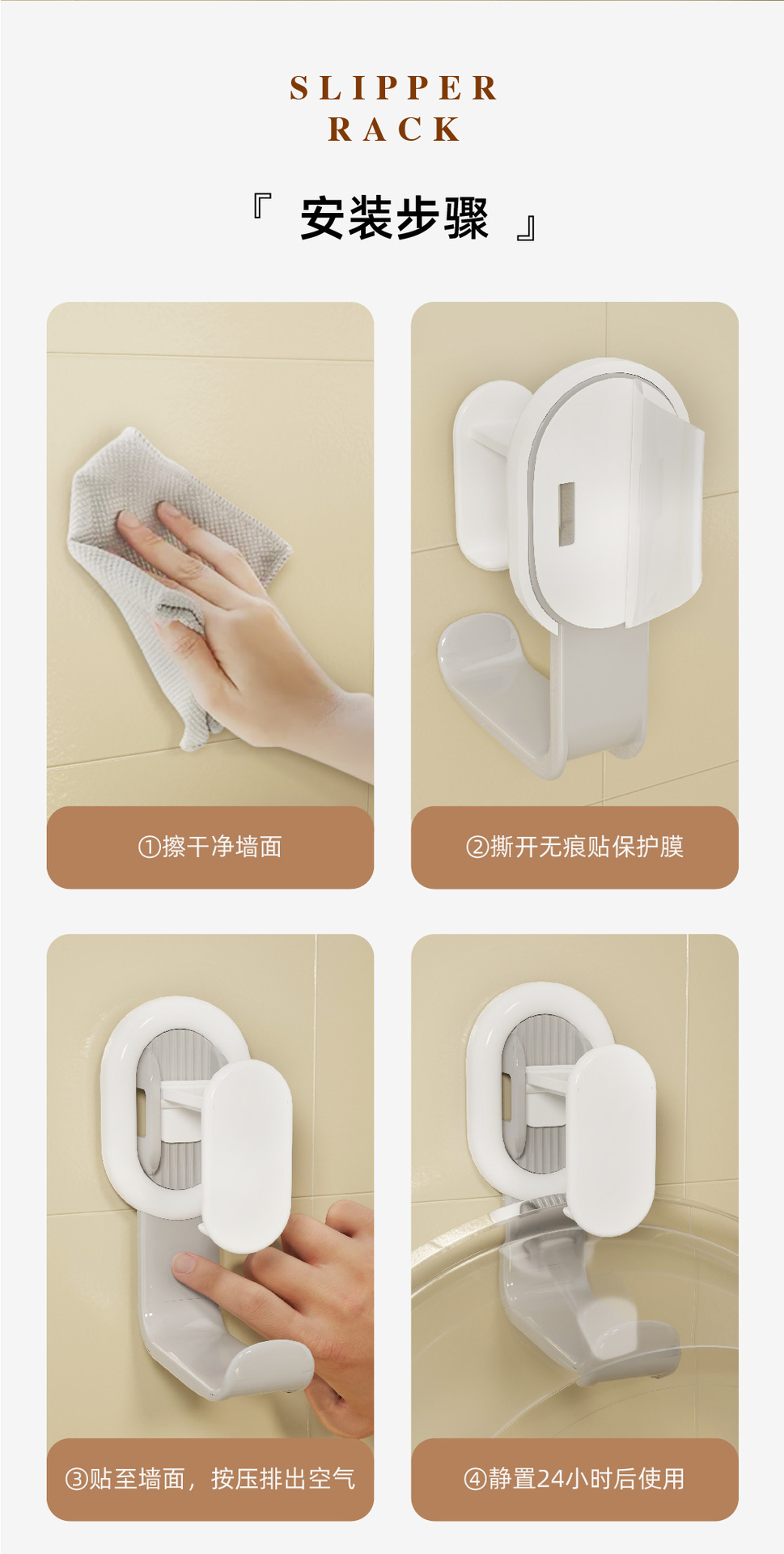 SLIPPER
RACK

『 安装步骤 』

①擦干净墙面

②撕开无痕贴保护膜

③贴至墙面，按压排出空气

④静置24小时后使用