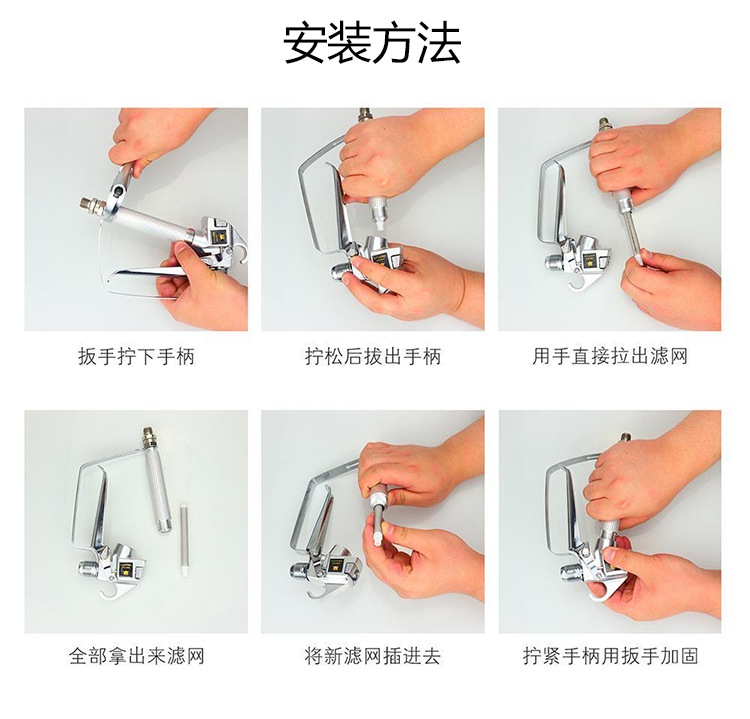 安装方法

扳手拧下手柄

拧松后拔出手柄

用手直接拉出滤网

全部拿出来滤网

将新滤网插进去

拧紧手柄用扳手加固