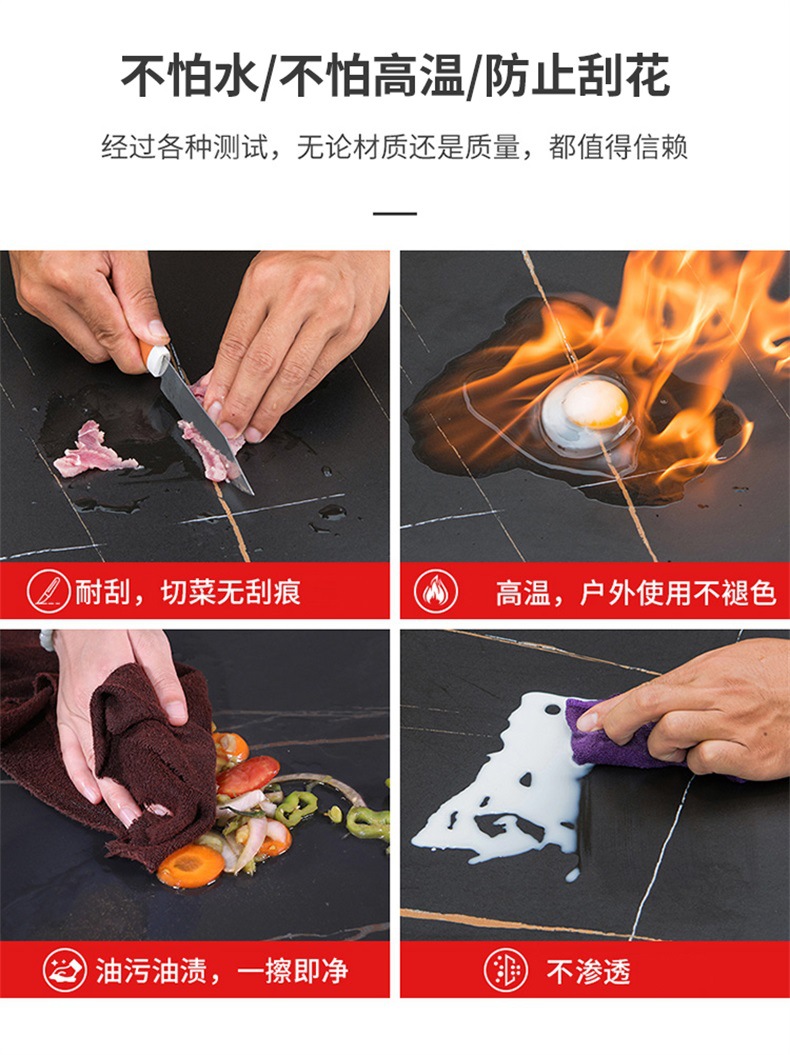 不怕水/不怕高温/防止刮花

经过各种测试，无论材质还是质量，都值得信赖

耐刮，切菜无刮痕

高温，户外使用不褪色

油污油渍，一擦即净

不渗透