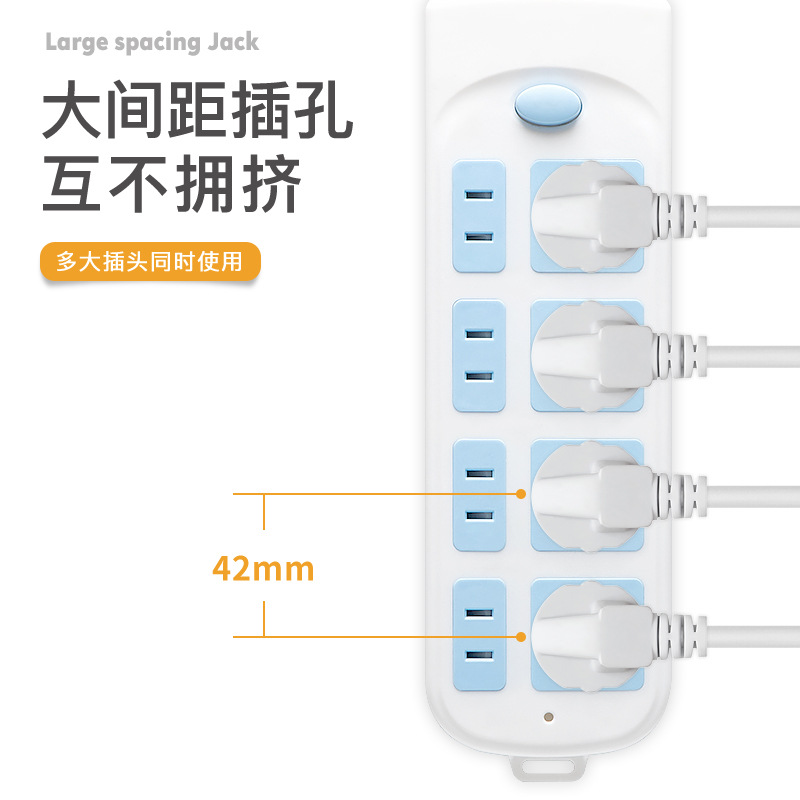 Large spacing Jack

大间距插孔
互不拥挤

多大插头同时使用

42mm