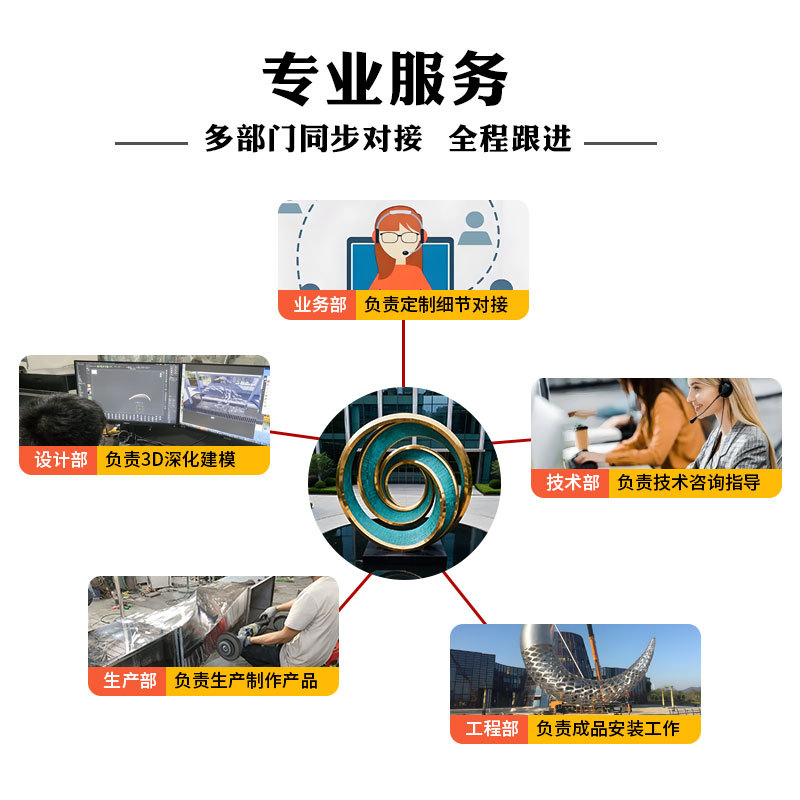 专业服务

多部门同步对接 全程跟进

业务部 负责定制细节对接

设计部 负责3D深化建模

技术部 负责技术咨询指导

生产部 负责生产制作产品

工程部 负责成品安装工作