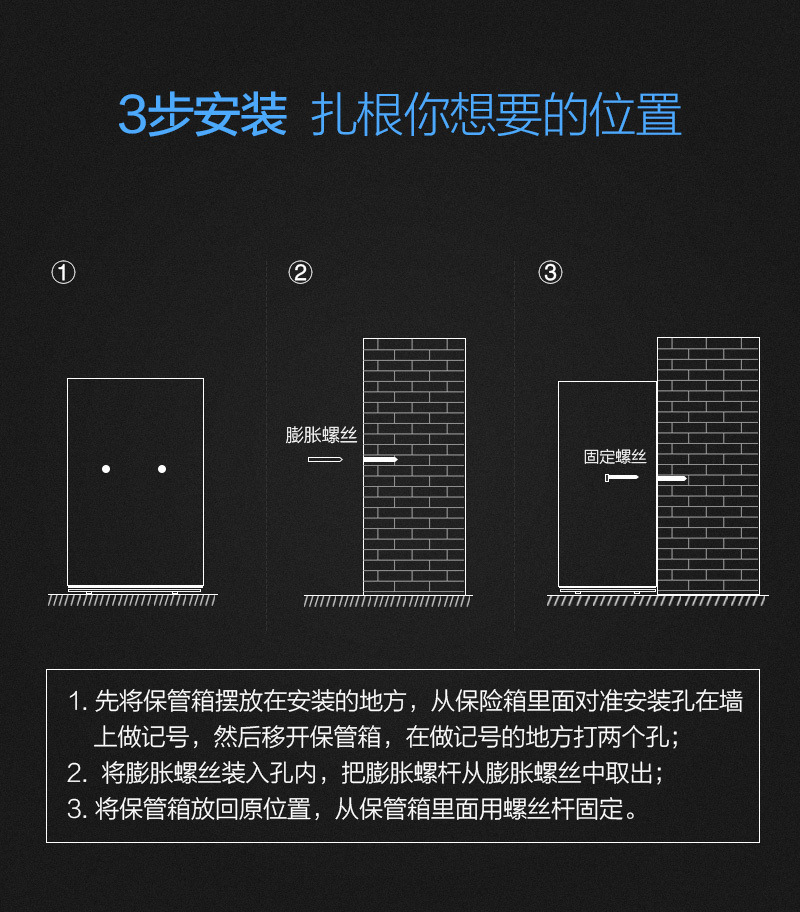 3步安装 扎根你想要的位置

①

②

膨胀螺丝

③

固定螺丝

1. 先将保管箱摆放在安装的地方，从保险箱里面对准安装孔在墙上做记号，然后移开保管箱，在做记号的地方打两个孔；
2. 将膨胀螺丝装入孔内，把膨胀螺杆从膨胀螺丝中取出；
3. 将保管箱放回原位置，从保管箱里面用螺丝杆固定。