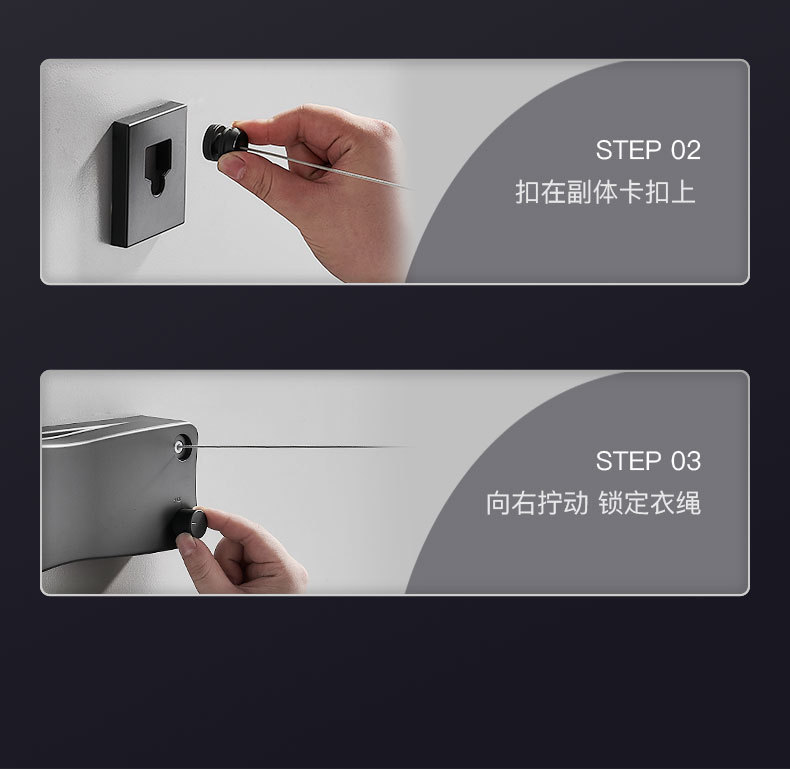 STEP 02
扣在副体卡扣上

STEP 03
向右拧动 锁定衣绳