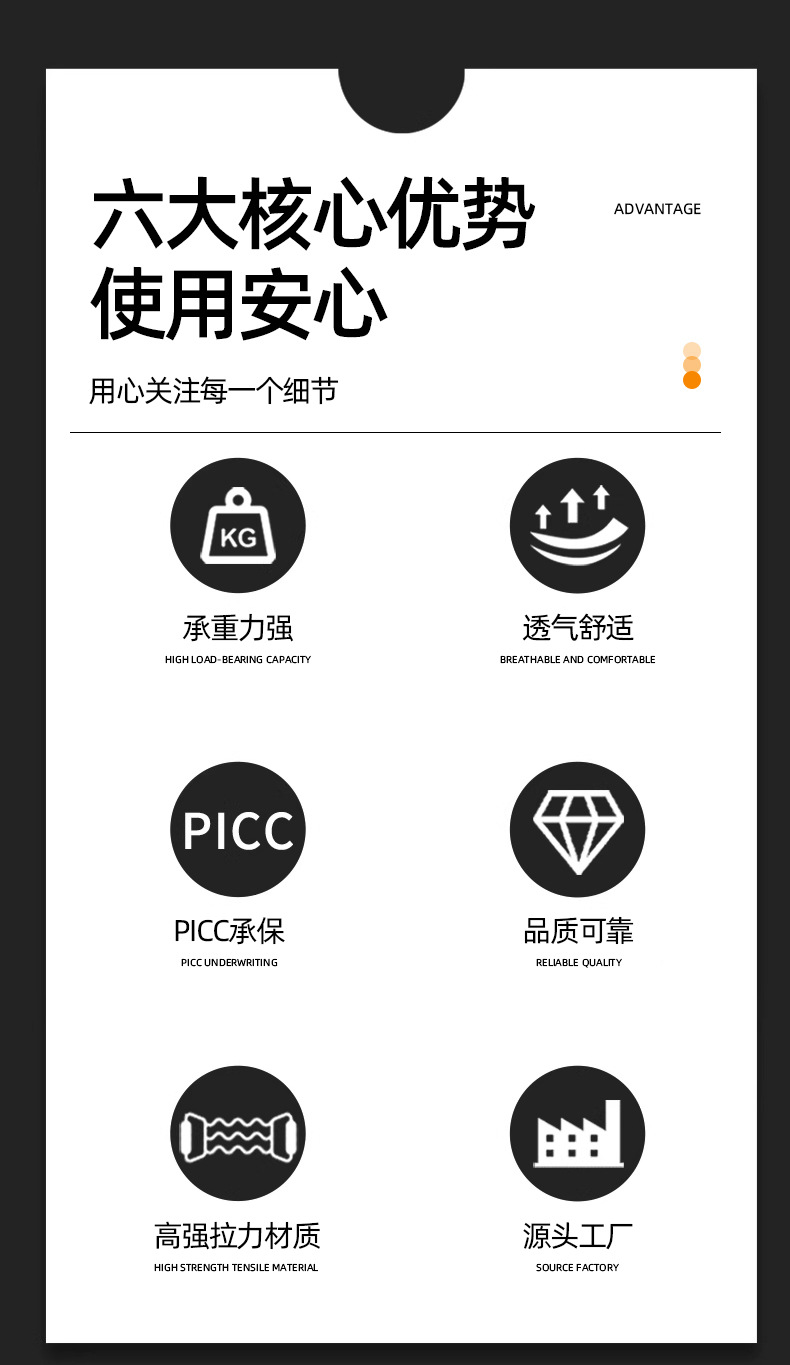 六大核心优势
使用安心

ADVANTAGE

用心关注每一个细节

KG

承重力强
HIGH LOAD-BEARING CAPACITY

透气舒适
BREATHABLE AND COMFORTABLE

PICC

PICC承保
PICC UNDERWRITING

品质可靠
RELIABLE QUALITY

高强拉力材质
HIGH STRENGTH TENSILE MATERIAL

源头工厂
SOURCE FACTORY