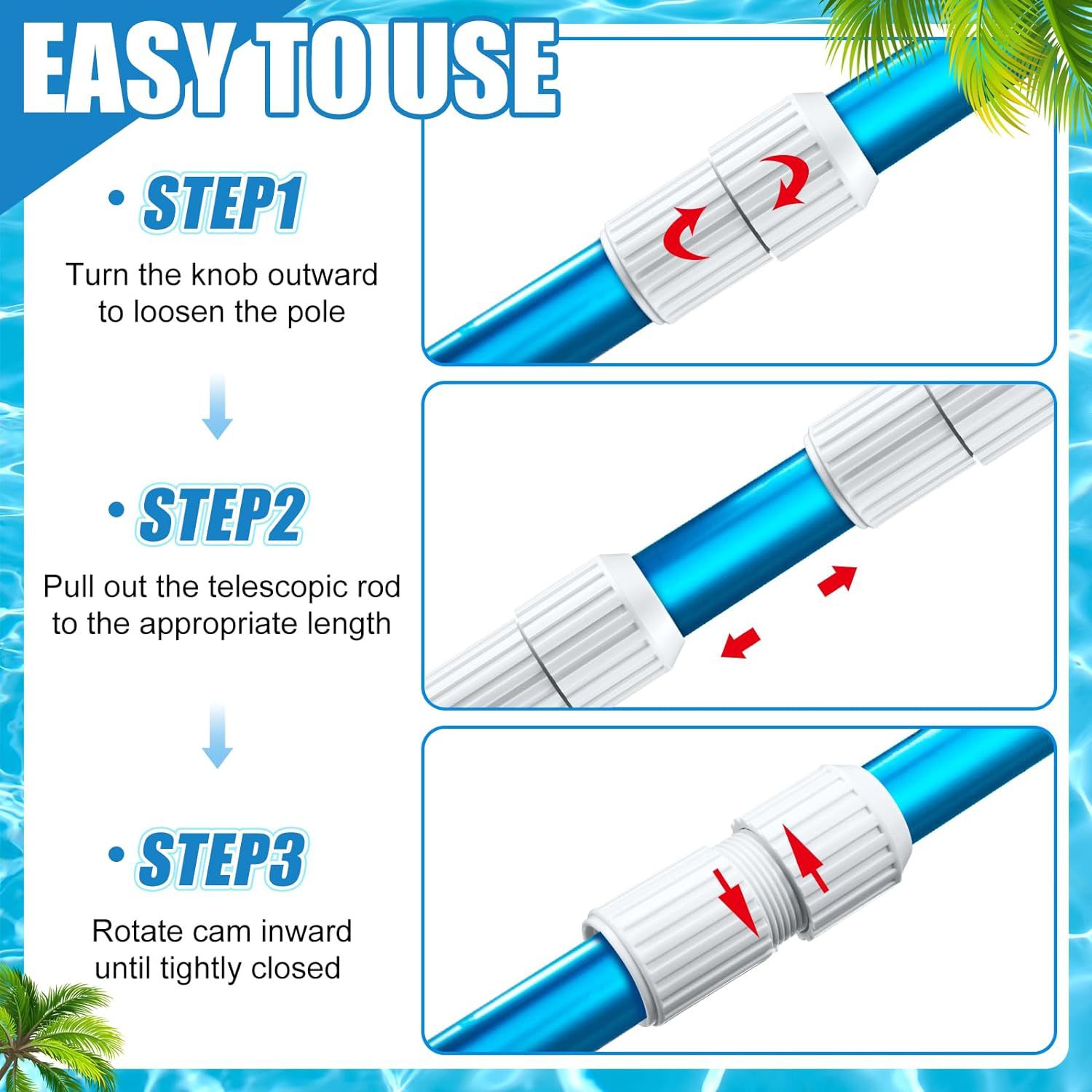 EASY TO USE

• STEP1

Turn the knob outward to loosen the pole

• STEP2

Pull out the telescopic rod to the appropriate length

• STEP3

Rotate cam inward until tightly closed