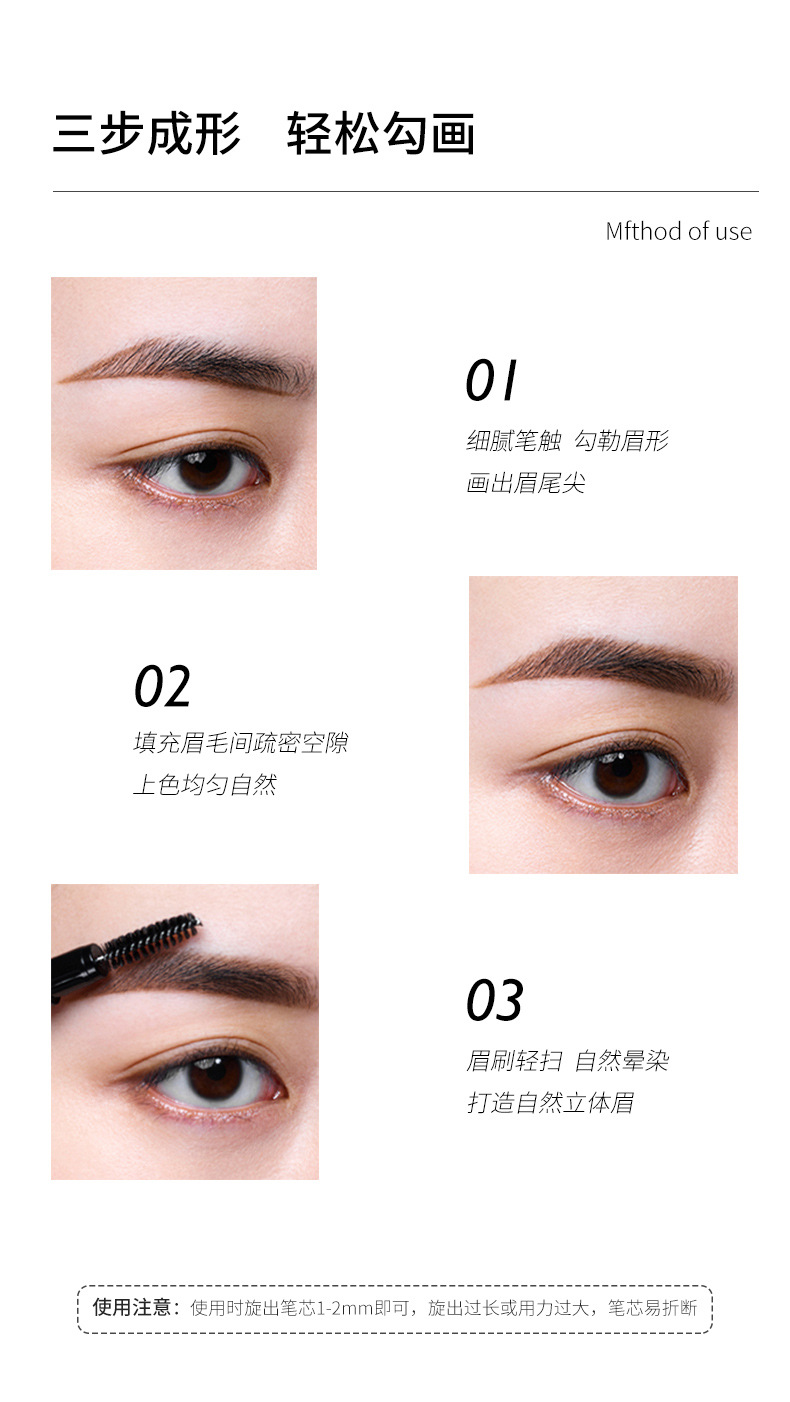 三步成形　轻松勾画

Mfthod of use

01
细腻笔触 勾勒眉形
画出眉尾尖

02
填充眉毛间疏密空隙
上色均匀自然

03
眉刷轻扫 自然晕染
打造自然立体眉

使用注意：使用时旋出笔芯1-2mm即可，旋出过长或用力过大，笔芯易折断