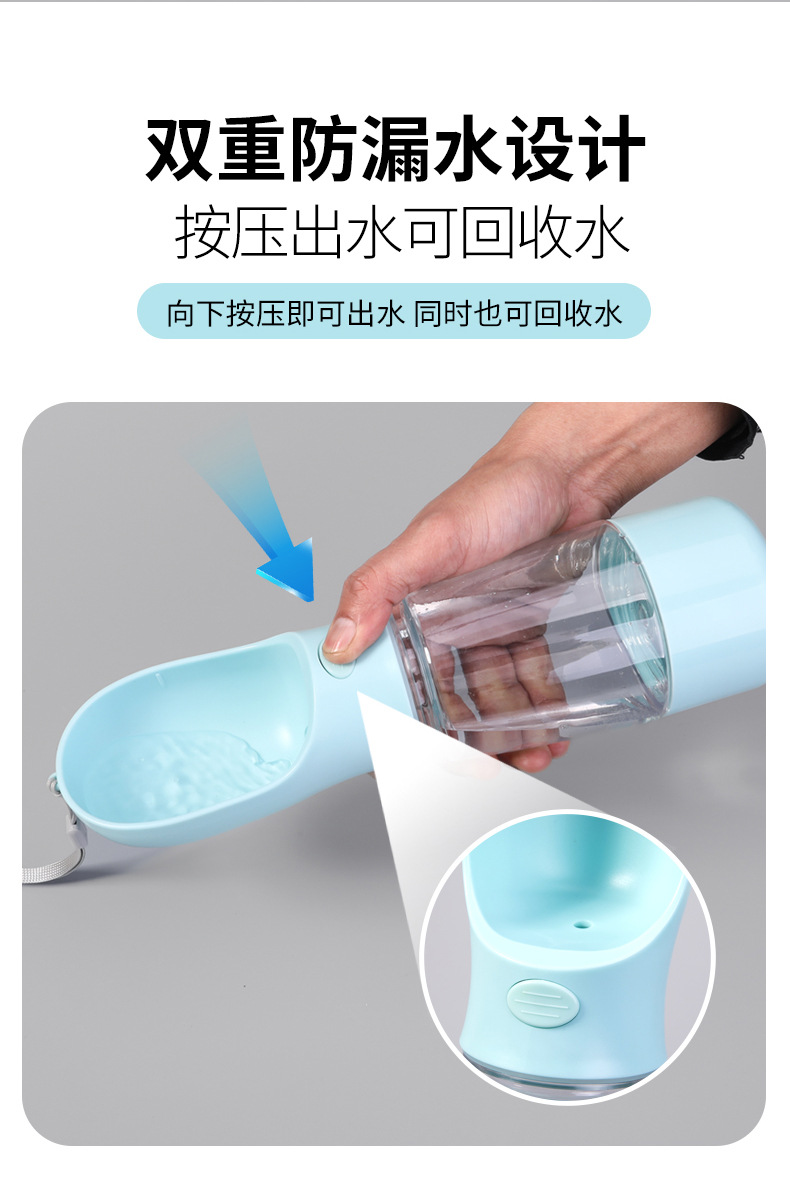 双重防漏水设计
按压出水可回收水

向下按压即可出水 同时也可回收水