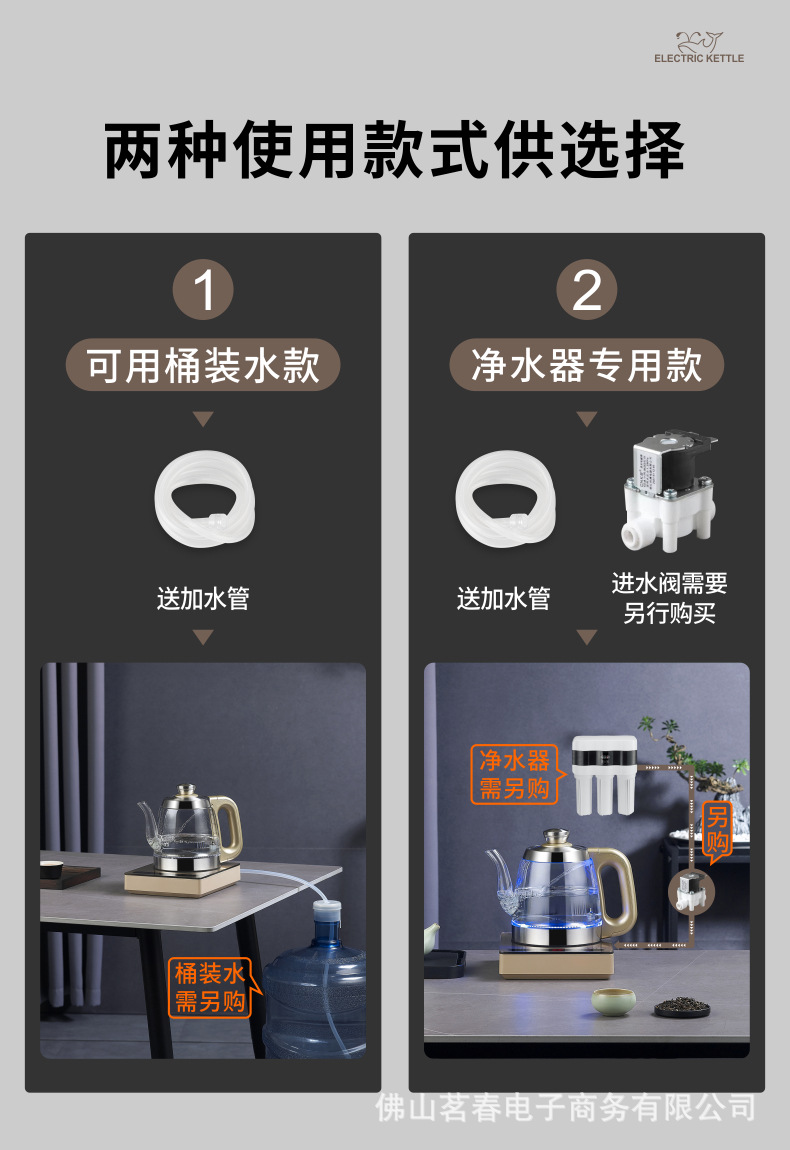 ELECTRIC KETTLE

两种使用款式供选择

1

可用桶装水款

送加水管

桶装水需另购

2

净水器专用款

送加水管

进水阀需要另行购买

净水器需另购

另购

佛山茗春电子商务有限公司