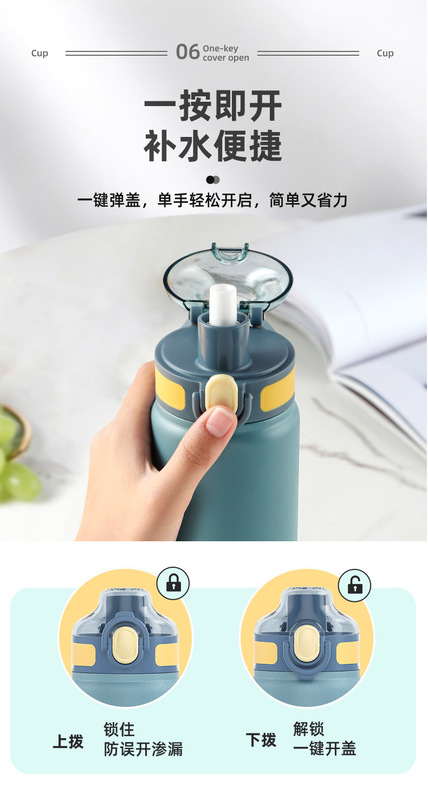 Cup 06 One-key cover open Cup

一按即开
补水便捷

一键弹盖，单手轻松开启，简单又省力

上拨 锁住
防误开渗漏

下拨 解锁
一键开盖