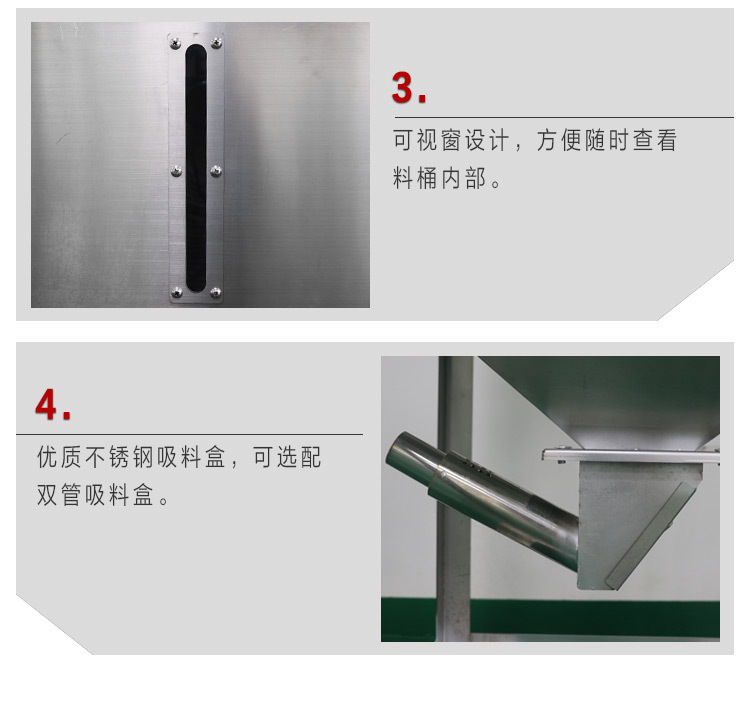 3.

可视窗设计，方便随时查看料桶内部。

4.

优质不锈钢吸料盒，可选配双管吸料盒。