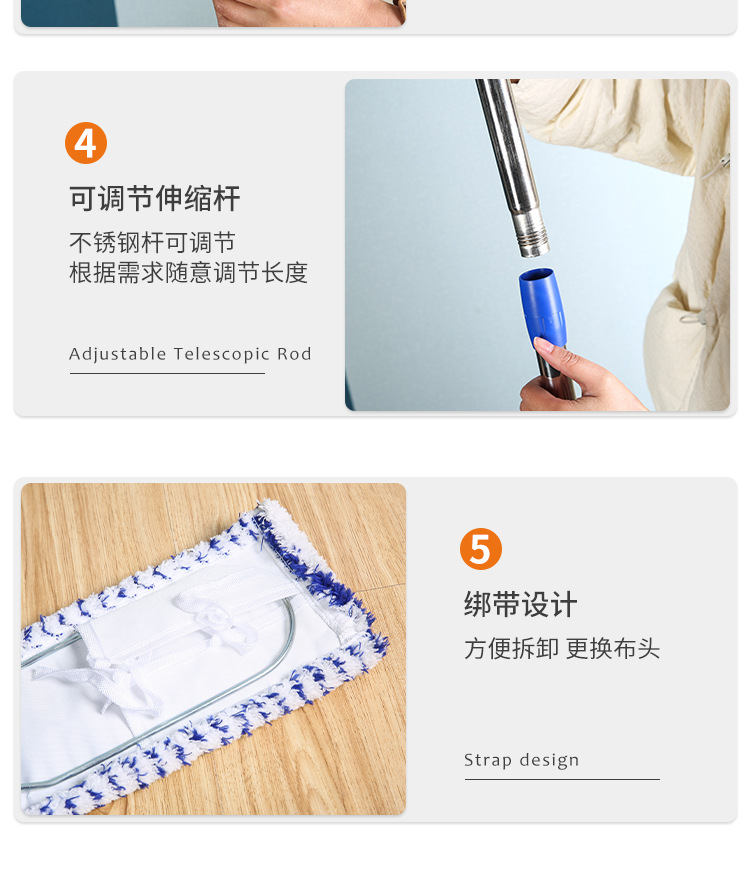 4

可调节伸缩杆

不锈钢杆可调节
根据需求随意调节长度

Adjustable Telescopic Rod

5

绑带设计

方便拆卸 更换布头

Strap design