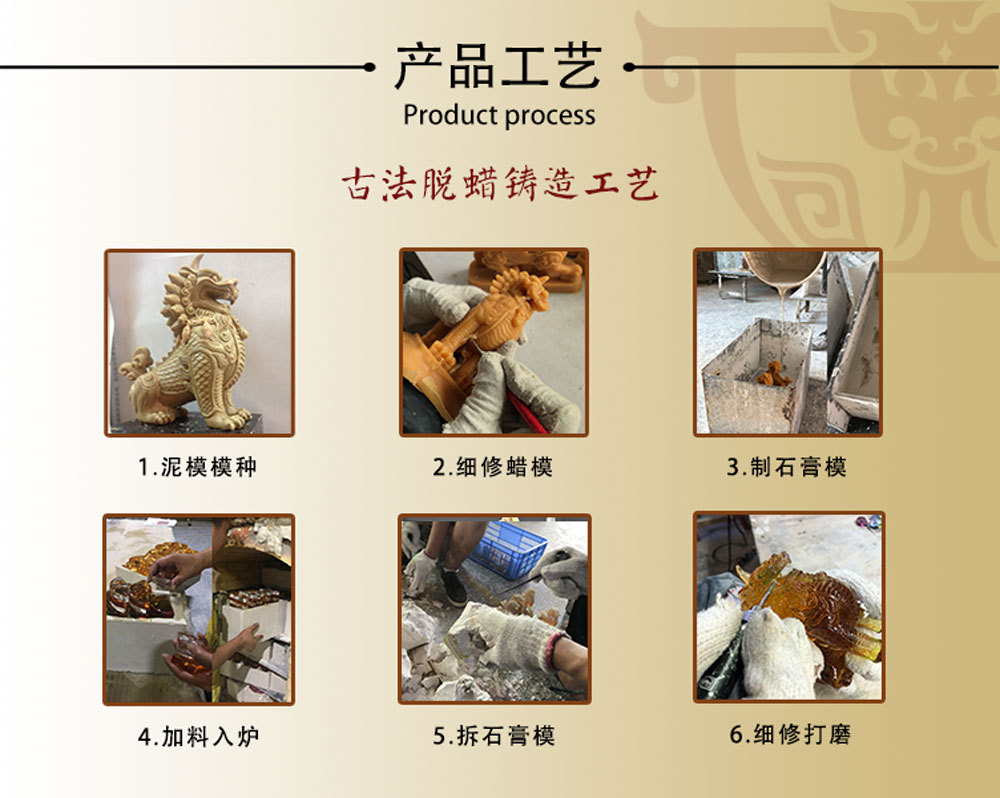 产品工艺
Product process

古法脱蜡铸造工艺

1.泥模模种

2.细修蜡模

3.制石膏模

4.加料入炉

5.拆石膏模

6.细修打磨