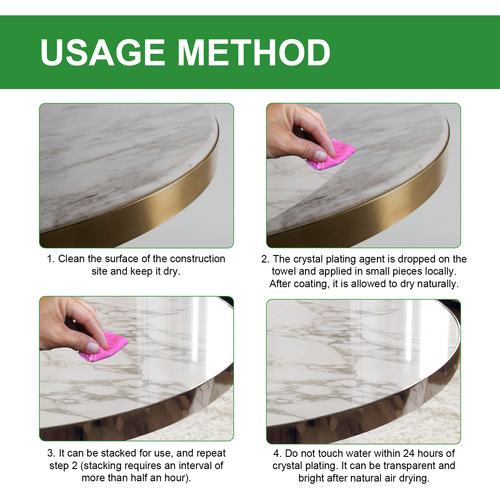 USAGE METHOD

1. Clean the surface of the construction site and keep it dry.

2. The crystal plating agent is dropped on the towel and applied in small pieces locally. After coating, it is allowed to dry naturally.

3. It can be stacked for use, and repeat step 2 (stacking requires an interval of more than half an hour).

4. Do not touch water within 24 hours of crystal plating. It can be transparent and bright after natural air drying.